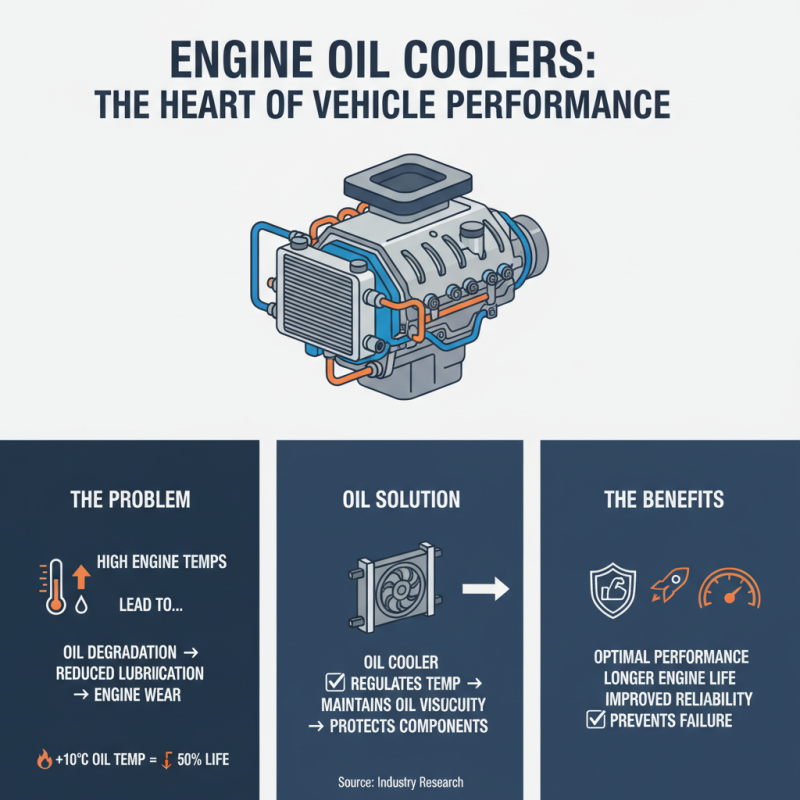 ENGINE OIL COOLERS:
THE HEART OF VEHICLE PERFORMANCE

THE PROBLEM

HIGH ENGINE TEMPS

LEAD TO...

OIL DEGRADATION → REDUCED LUBRIICATION → ENGINE WEAR

+10°C OIL TEMP = ↓ 50% LIFE

OIL SOLUTION

OIL COOLER
☑ REGULATES TEMP → MAINTAINS OIL VISUCUITY → PROTECTS COMPONENTS

Source: Industry Research

THE BENEFITS

OPTIMAL PERFORMANCE
LONGER ENGINE LIFE
IMPROVED RELIABILITY
☑ PREVENTS FAILURE