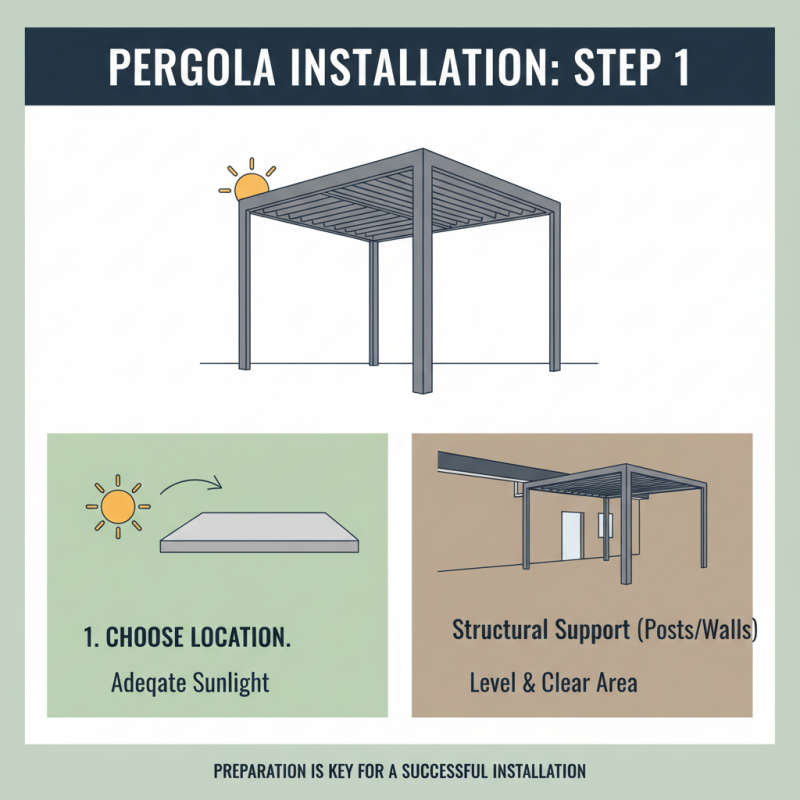 PERGOLA INSTALLATION: STEP 1

1. CHOOSE LOCATION.

Adeqate Sunlight

Structural Support (Posts/Walls)

Level & Clear Area

PREPARATION IS KEY FOR A SUCCESSFUL INSTALLATION