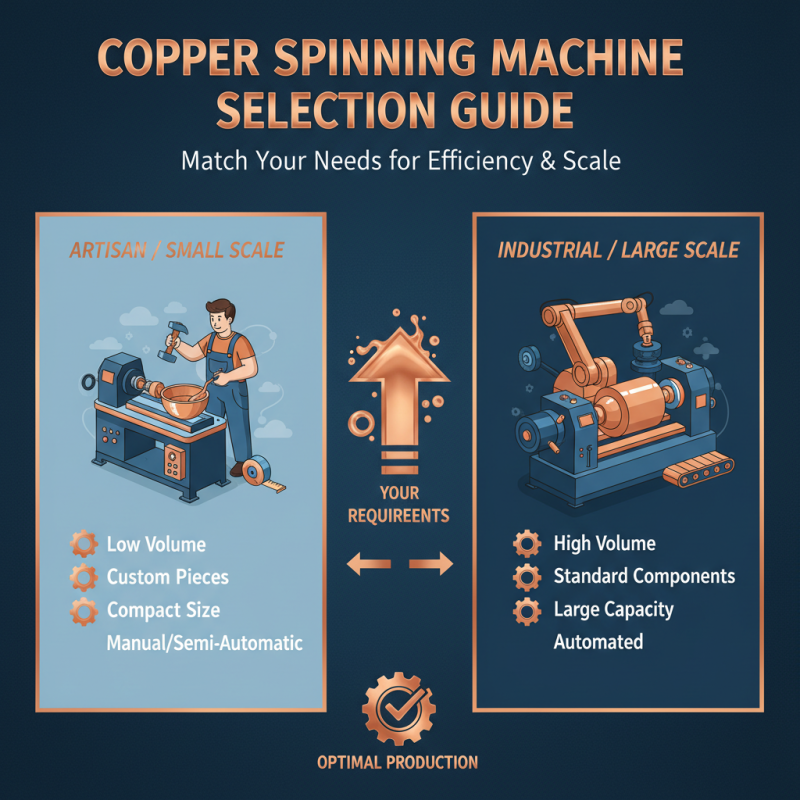 COPPER SPINNING MACHINE SELECTION GUIDE

Match Your Needs for Efficiency & Scale

ARTISAN / SMALL SCALE

Low Volume
Custom Pieces
Compact Size
Manual/Semi-Automatic

YOUR REQUIREENTS

INDUSTRIAL / LARGE SCALE

High Volume
Standard Components
Large Capacity
Automated

OPTIMAL PRODUCTION