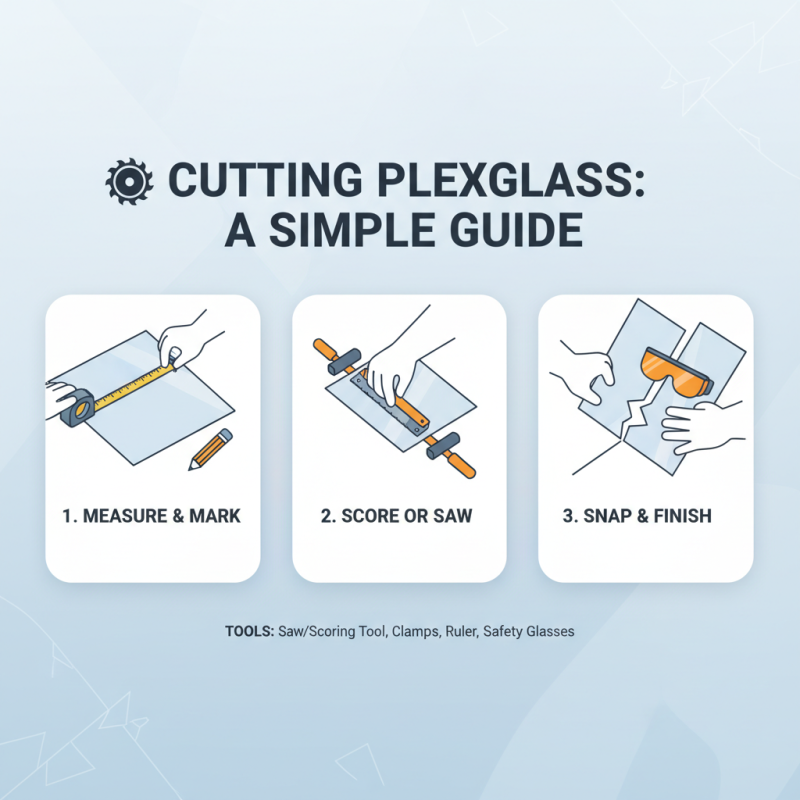 CUTTING PLEXGLASS: A SIMPLE GUIDE

1. MEASURE & MARK

2. SCORE OR SAW

3. SNAP & FINISH

TOOLS: Saw/Scoring Tool, Clamps, Ruler, Safety Glasses