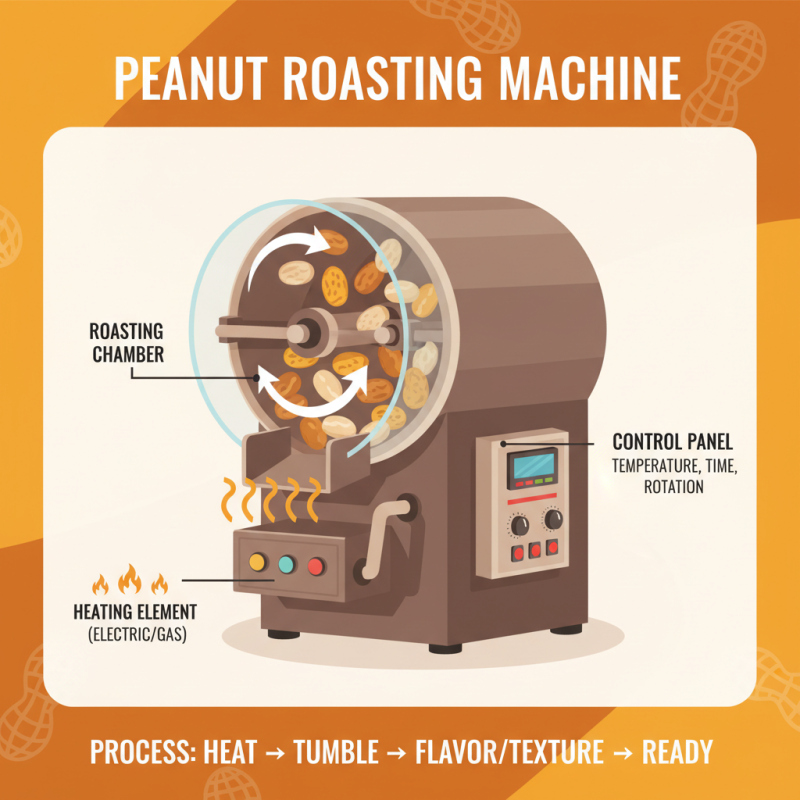 PEANUT ROASTING MACHINE

ROASTING CHAMBER

CONTROL PANEL
TEMPERATURE, TIME, ROTATION

HEATING ELEMENT
(ELECTRIC/GAS)

PROCESS: HEAT → TUMBLE → FLAVOR/TEXTURE → READY