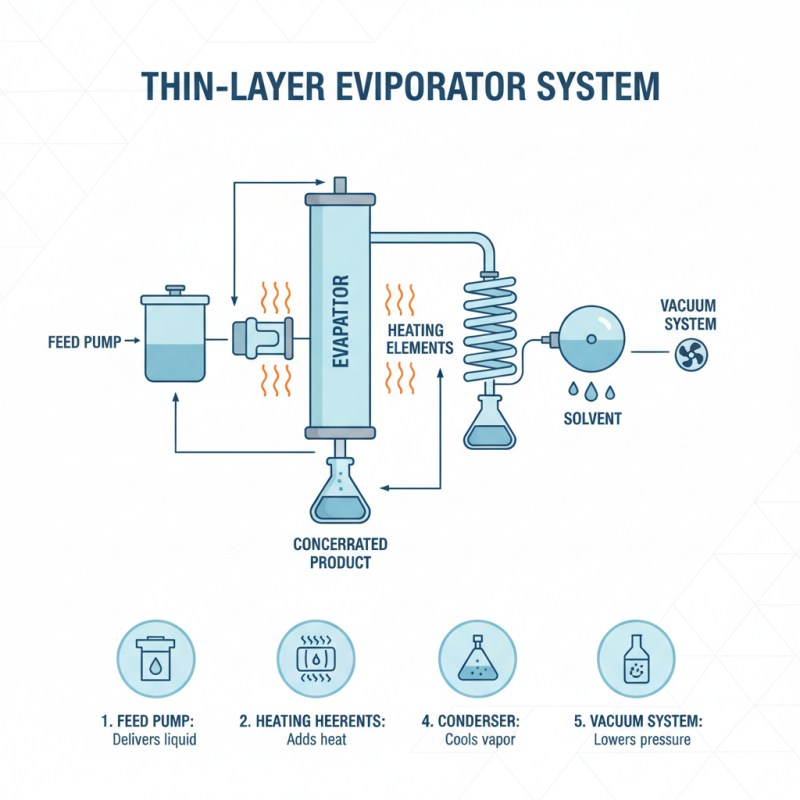 THIN-LAYER EVIPORATOR SYSTEM

FEED PUMP

EVAPATTOR

HEATING ELEMENTS

VACUUM SYSTEM

SOLVENT

CONCERRATED PRODUCT

1. FEED PUMP:
Delivers liquid

2. HEATING HEERENTS:
Adds heat

4. CONDERSER:
Cools vapor

5. VACUUM SYSTEM:
Lowers pressure