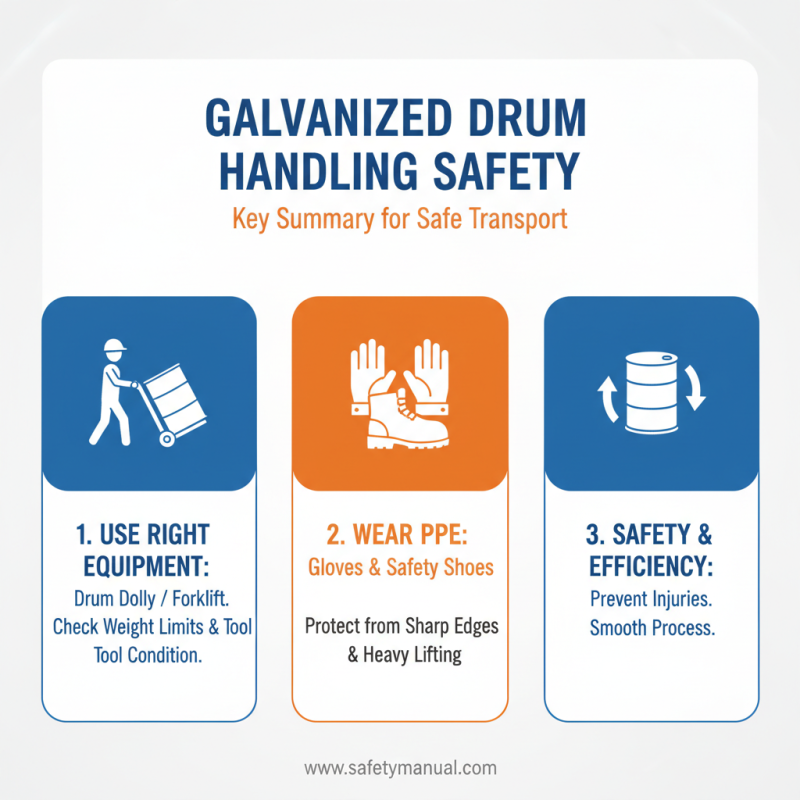 GALVANIZED DRUM HANDLING SAFETY

Key Summary for Safe Transport

1. USE RIGHT EQUIPMENT:
Drum Dolly / Forklift. Check Weight Limits & Tool Tool Condition.

2. WEAR PPE:
Gloves & Safety Shoes

Protect from Sharp Edges & Heavy Lifting

3. SAFETY & EFFICIENCY:
Prevent Injuries. Smooth Process.

www.safetymanual.com