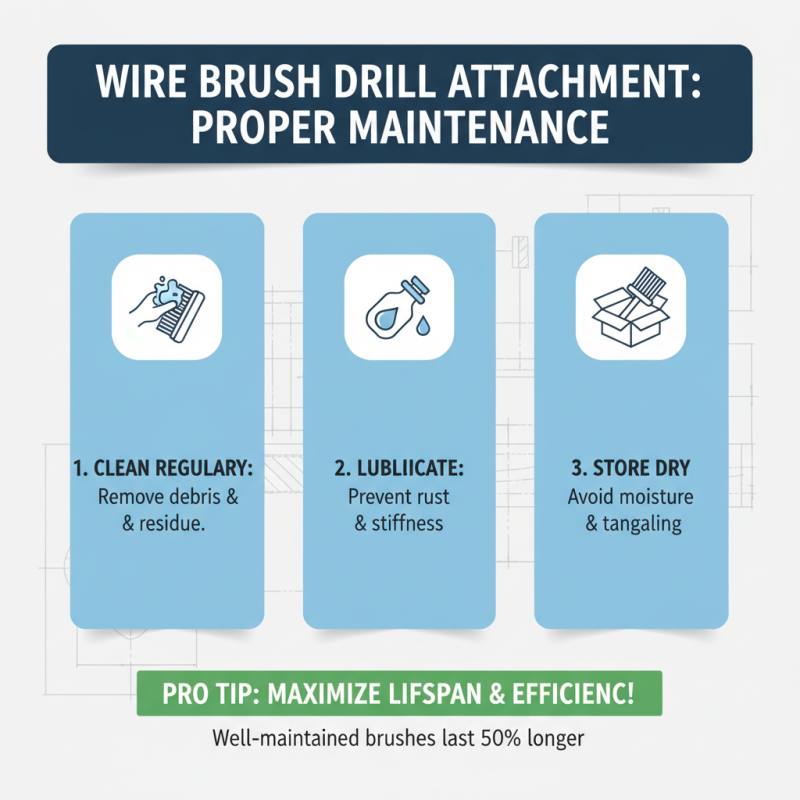 WIRE BRUSH DRILL ATTACHMENT: PROPER MAINTENANCE

1. CLEAN REGULARY:
Remove debris & & residue.

2. LUBLIICATE:
Prevent rust & stiffness

3. STORE DRY
Avoid moisture & tangaling

PRO TIP: MAXIMIZE LIFSPAN & EFFICIENC!

Well-maintained brushes last 50% longer