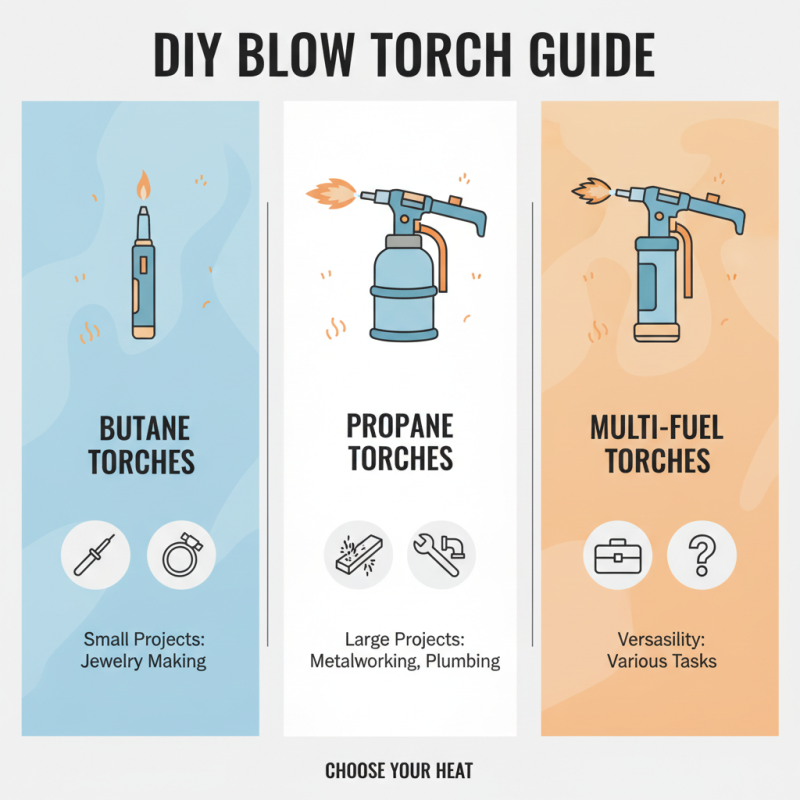 DIY BLOW TORCH GUIDE

BUTANE TORCHES

Small Projects: Jewelry Making

PROPANE TORCHES

Large Projects: Metalworking, Plumbing

MULTI-FUEL TORCHES

Versasility: Various Tasks

CHOOSE YOUR HEAT