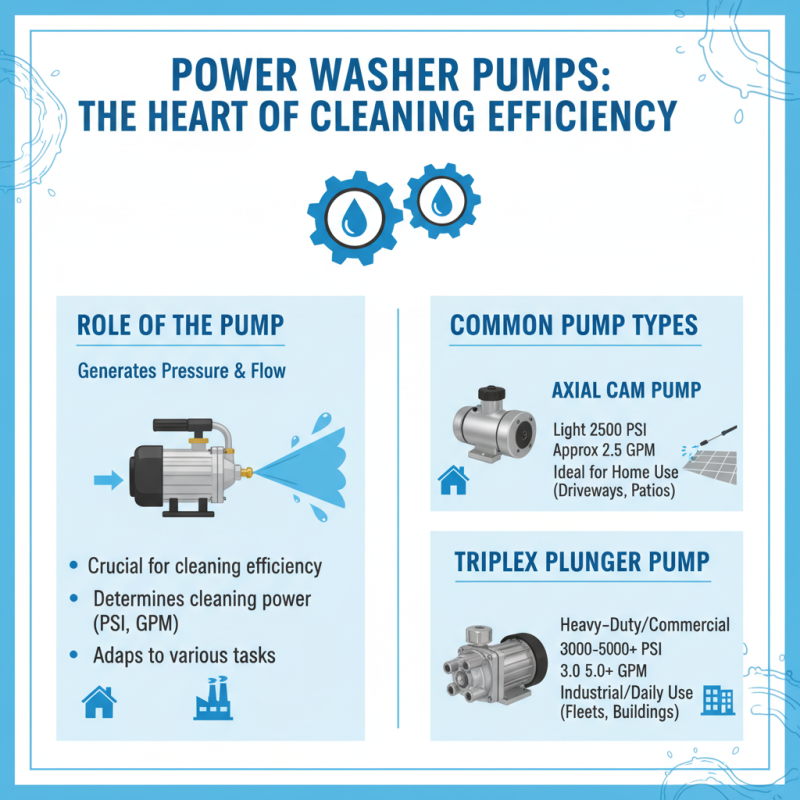 POWER WASHER PUMPS:
THE HEART OF CLEANING EFFICIENCY

ROLE OF THE PUMP

Generates Pressure & Flow

• Crucial for cleaning efficiency
• Determines cleaning power (PSI, GPM)
• Adaps to various tasks

COMMON PUMP TYPES

AXIAL CAM PUMP

Light 2500 PSI
Approx 2.5 GPM
Ideal for Home Use (Driveways, Patios)

TRIPLEX PLUNGER PUMP

Heavy-Duty/Commercial
3000-5000+ PSI
3.0 5.0+ GPM
Industrial/Daily Use (Fleets, Buildings)