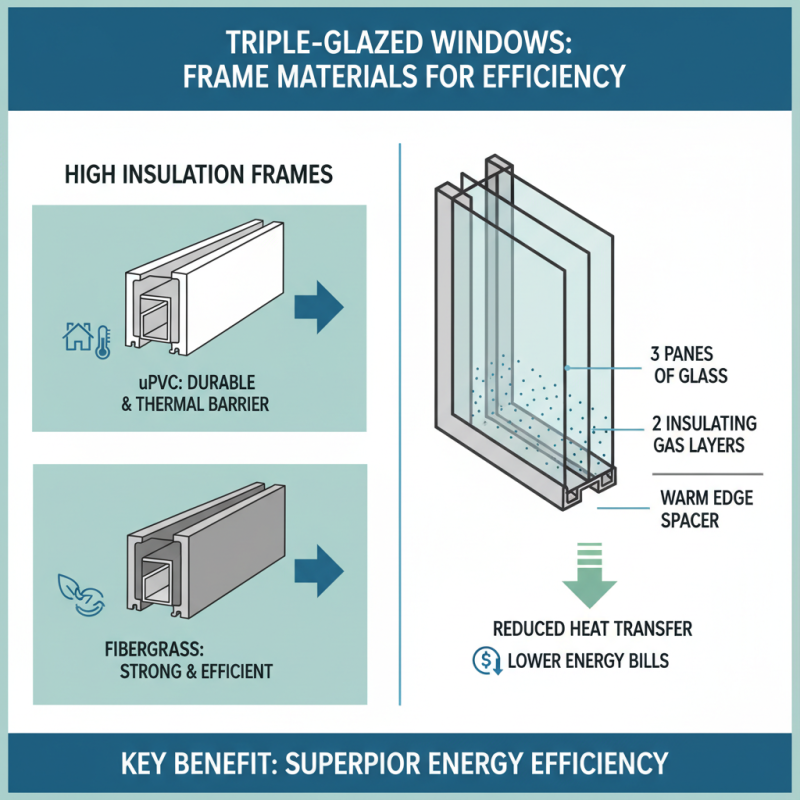 TRIPLE-GLAZED WINDOWS:
FRAME MATERIALS FOR EFFICIENCY

HIGH INSULATION FRAMES

uPVC: DURABLE
& THERMAL BARRIER

FIBERGRASS:
STRONG & EFFICIENT

3 PANES
OF GLASS

2 INSULATING
GAS LAYERS

WARM EDGE
SPACER

REDUCED HEAT TRANSFER

LOWER ENERGY BILLS

KEY BENEFIT: SUPERPIOR ENERGY EFFICIENCY