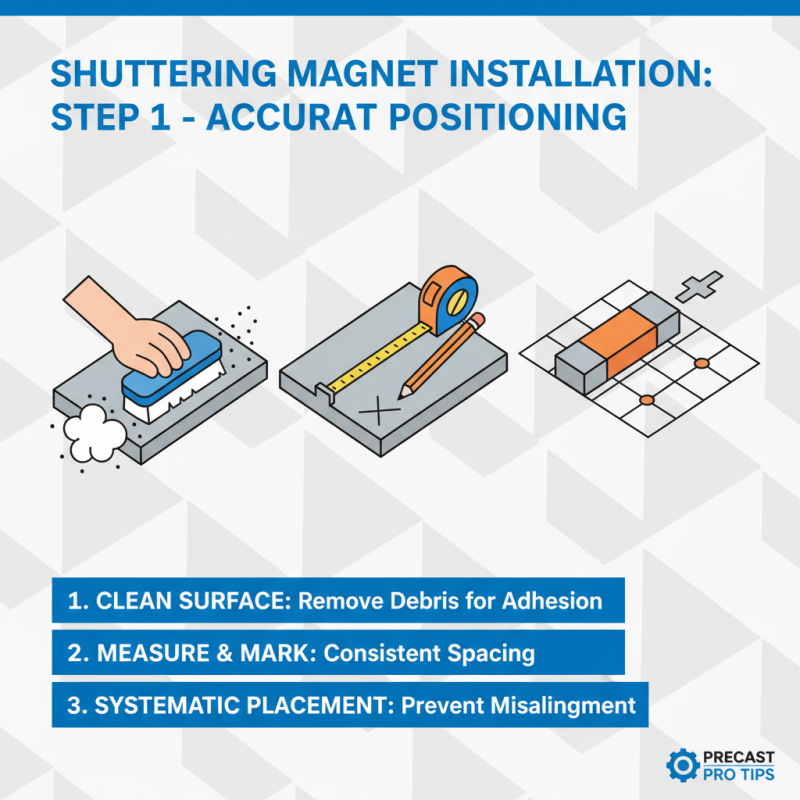 SHUTTERING MAGNET INSTALLATION: STEP 1 - ACCURAT POSITIONING

1. CLEAN SURFACE: Remove Debris for Adhesion

2. MEASURE & MARK: Consistent Spacing

3. SYSTEMATIC PLACEMENT: Prevent Misalingment

PRECAST PRO TIPS