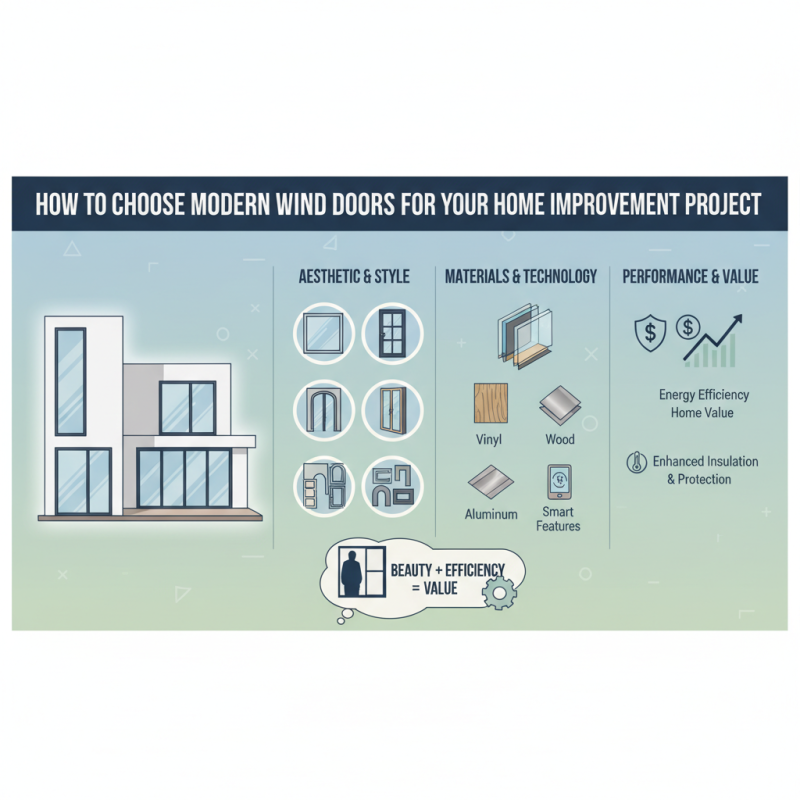 HOW TO CHOOSE MODERN WIND DOORS FOR YOUR HOME IMPROVEMENT PROJECT

AESTHETIC & STYLE

MATERIALS & TECHNOLOGY

Vinyl

Wood

Aluminum

Smart Features

PERFORMANCE & VALUE

Energy Efficiency Home Value

Enhanced Insulation & Protection

BEAUTY + EFFICIENCY = VALUE