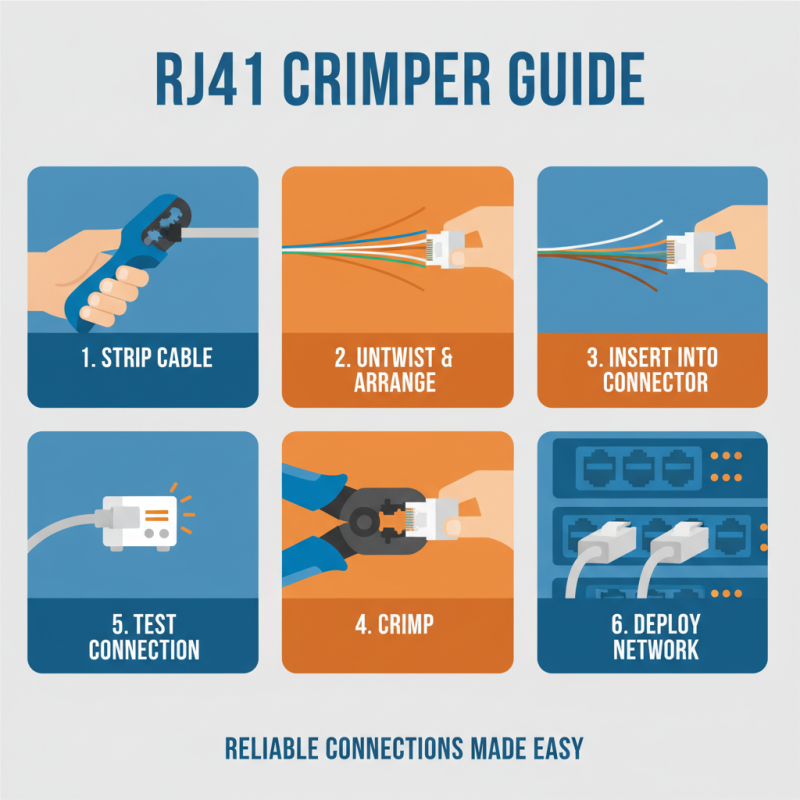 RJ41 CRIMPER GUIDE

1. STRIP CABLE

2. UNTWIST & ARRANGE

3. INSERT INTO CONNECTOR

5. TEST CONNECTION

4. CRIMP

6. DEPLOY NETWORK

RELIABLE CONNECTIONS MADE EASY