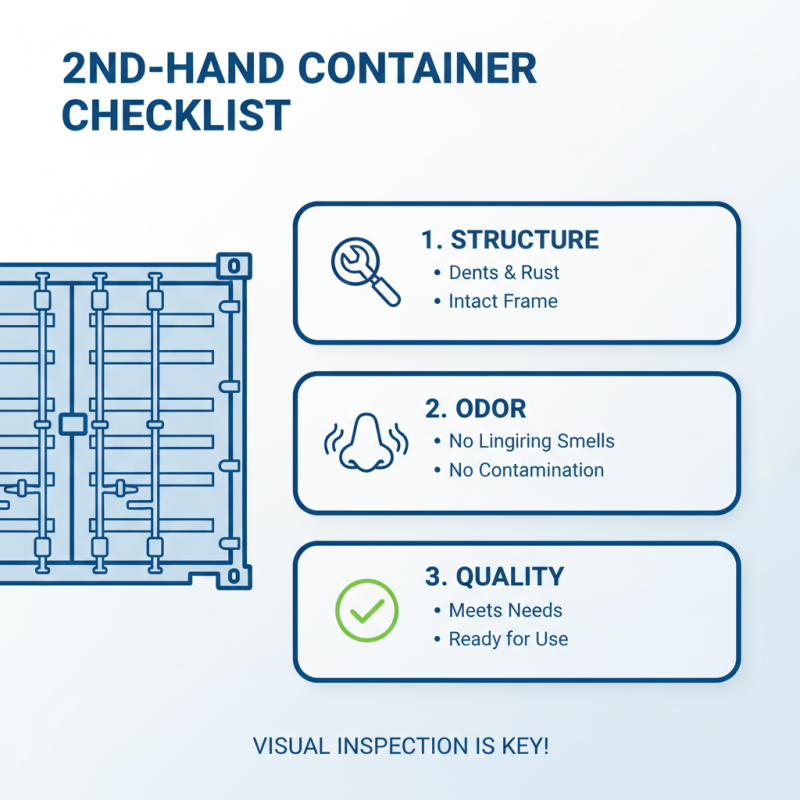 2ND-HAND CONTAINER CHECKLIST

1. STRUCTURE
• Dents & Rust
• Intact Frame

2. ODOR
• No Lingiring Smells
• No Contamination

3. QUALITY
• Meets Needs
• Ready for Use

VISUAL INSPECTION IS KEY!