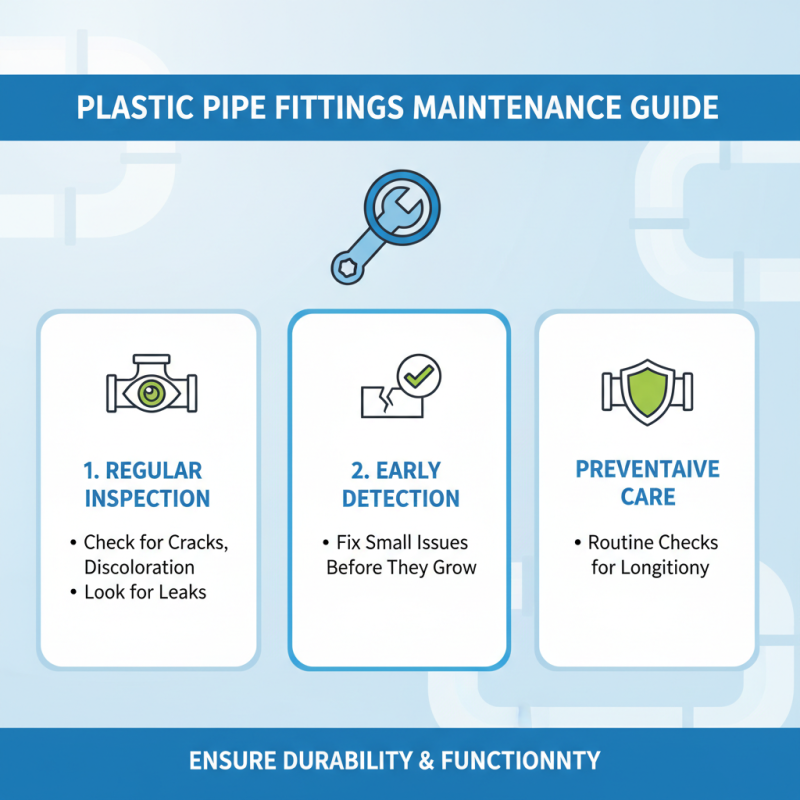 PLASTIC PIPE FITTINGS MAINTENANCE GUIDE

1. REGULAR INSPECTION

• Check for Cracks, Discoloration
• Look for Leaks

2. EARLY DETECTION

• Fix Small Issues Before They Grow

PREVENTAIVE CARE

• Routine Checks for Longitiony

ENSURE DURABILITY & FUNCTIONNTY