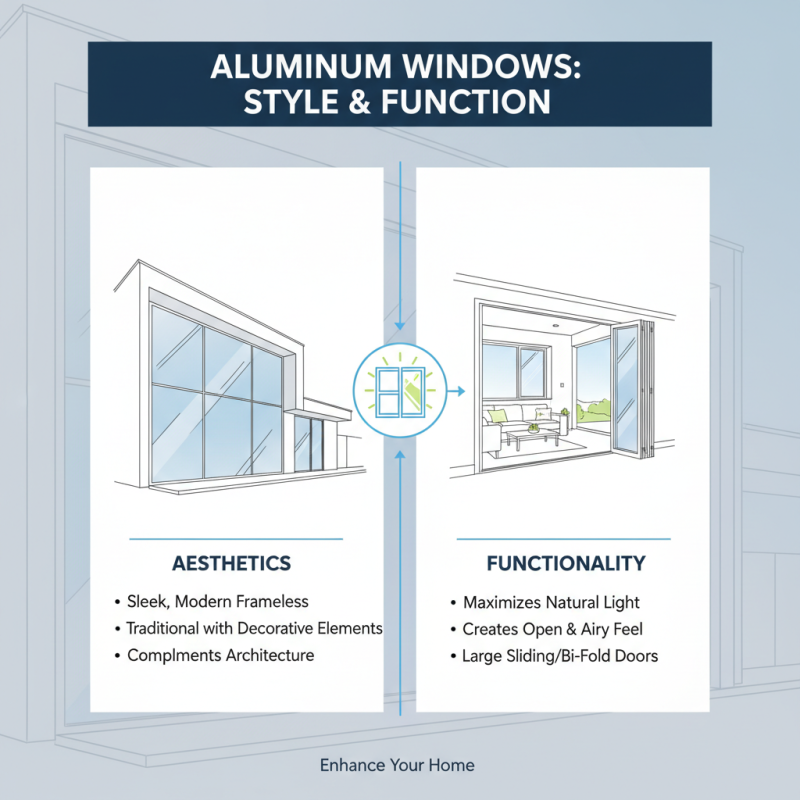 ALUMINUM WINDOWS:
STYLE & FUNCTION

AESTHETICS

• Sleek, Modern Frameless
• Traditional with Decorative Elements
• Complments Architecture

FUNCTIONALITY

• Maximizes Natural Light
• Creates Open & Airy Feel
• Large Sliding/Bi-Fold Doors

Enhance Your Home