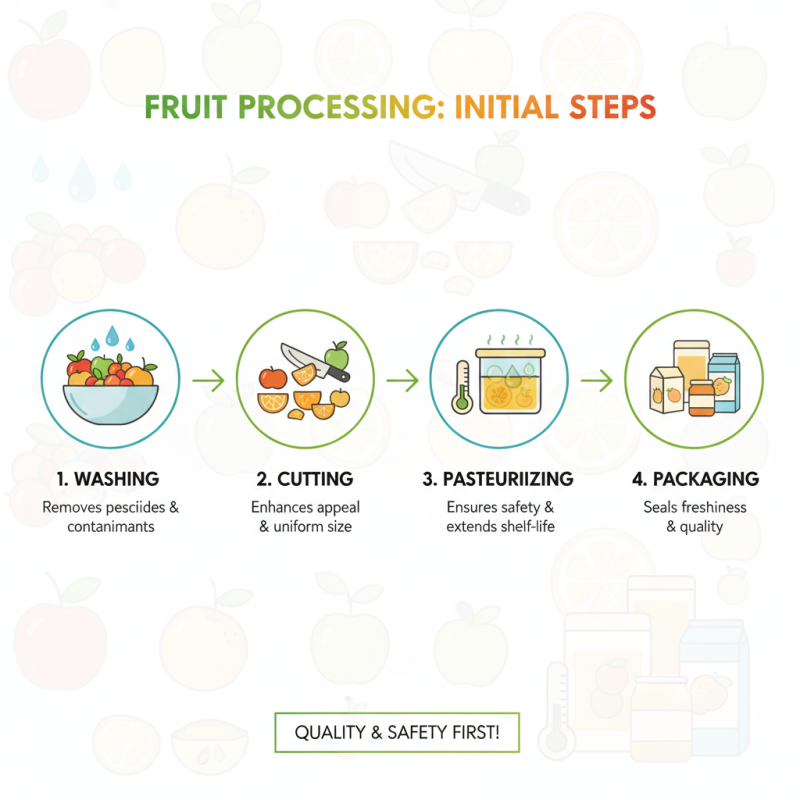 FRUIT PROCESSING: INITIAL STEPS

1. WASHING
Removes pesciides & contanimants

2. CUTTING
Enhances appeal & uniform size

3. PASTEURIIZING
Ensures safety & extends shelf-life

4. PACKAGING
Seals freshiness & quality

QUALITY & SAFETY FIRST!