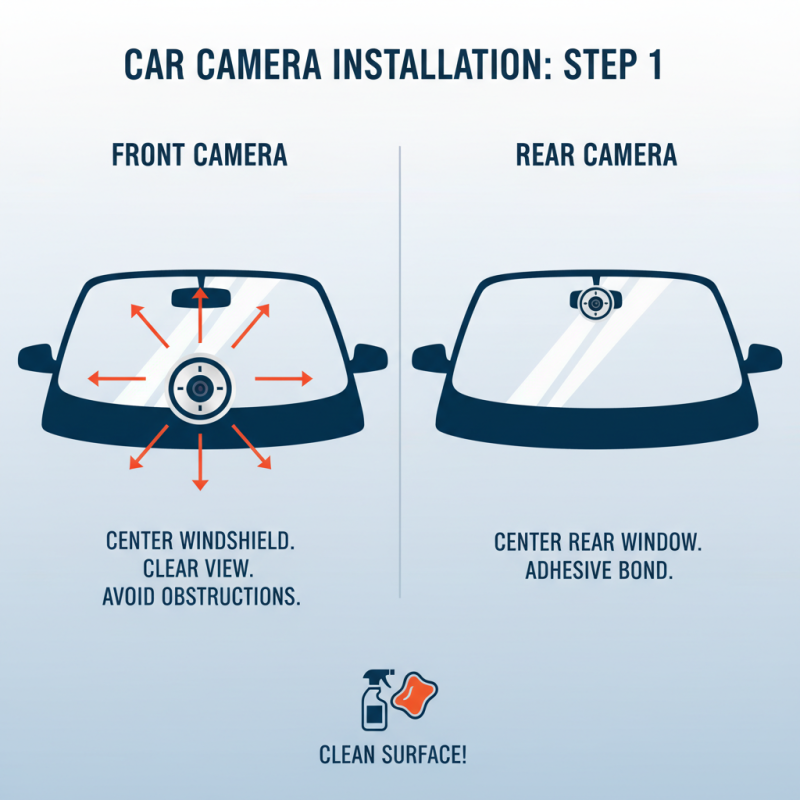 CAR CAMERA INSTALLATION: STEP 1

FRONT CAMERA

CENTER WINDSHIELD.
CLEAR VIEW.
AVOID OBSTRUCTIONS.

REAR CAMERA

CENTER REAR WINDOW.
ADHESIVE BOND.

CLEAN SURFACE!