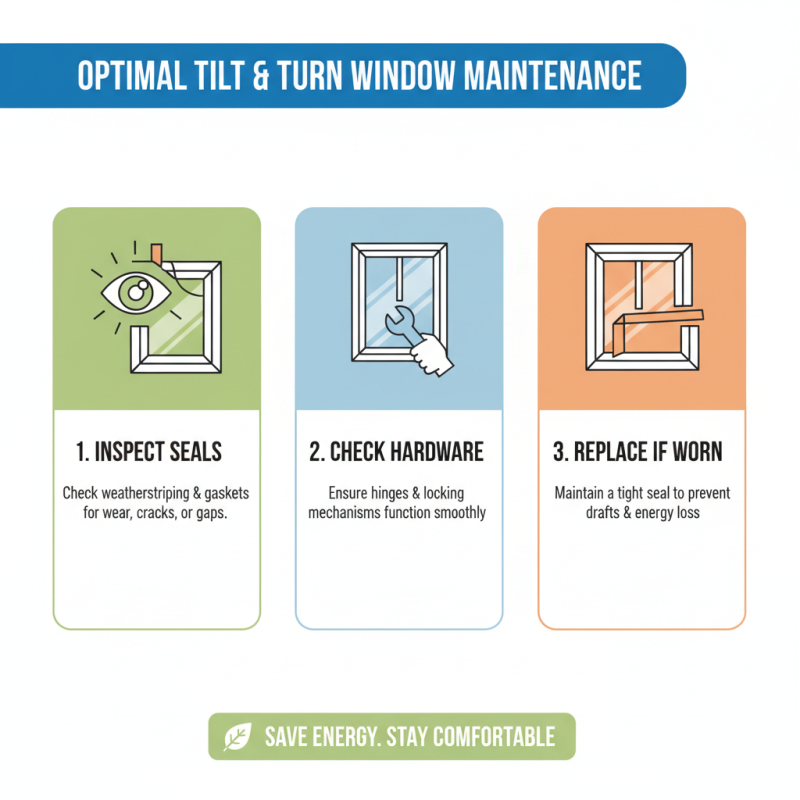 OPTIMAL TILT & TURN WINDOW MAINTENANCE

1. INSPECT SEALS

Check weatherstriping & gaskets for wear, cracks, or gaps.

2. CHECK HARDWARE

Ensure hinges & locking mechanisms function smoothly

3. REPLACE IF WORN

Maintain a tight seal to prevent drafts & energy loss

SAVE ENERGY. STAY COMFORTABLE