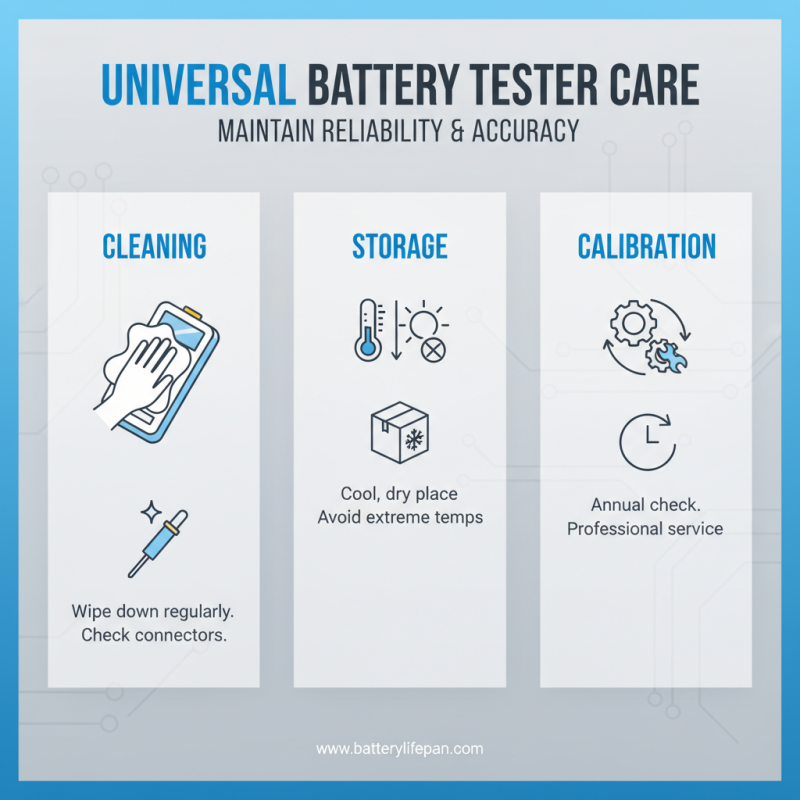 UNIVERSAL BATTERY TESTER CARE
MAINTAIN RELIABILITY & ACCURACY

CLEANING

Wipe down regularly.
Check connectors.

STORAGE

Cool, dry place
Avoid extreme temps

CALIBRATION

Annual check.
Professional service

www.batterylifepan.com