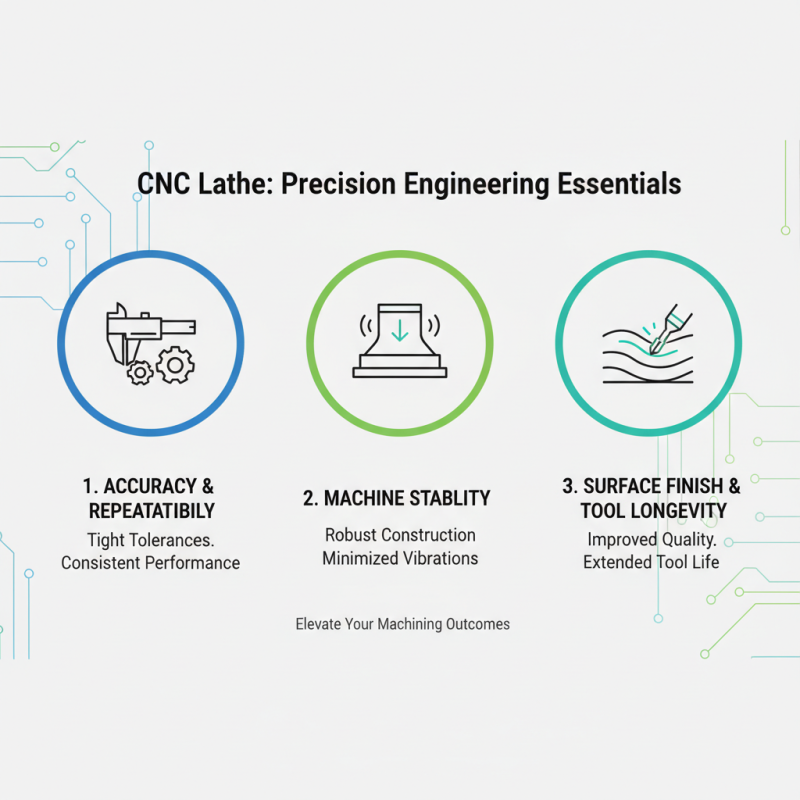 CNC Lathe: Precision Engineering Essentials

1. ACCURACY & REPEATATIBILY
Tight Tolerances.
Consistent Performance

2. MACHINE STABLITY
Robust Construction
Minimized Vibrations

3. SURFACE FINISH & TOOL LONGEVITY
Improved Quality.
Extended Tool Life

Elevate Your Machining Outcomes