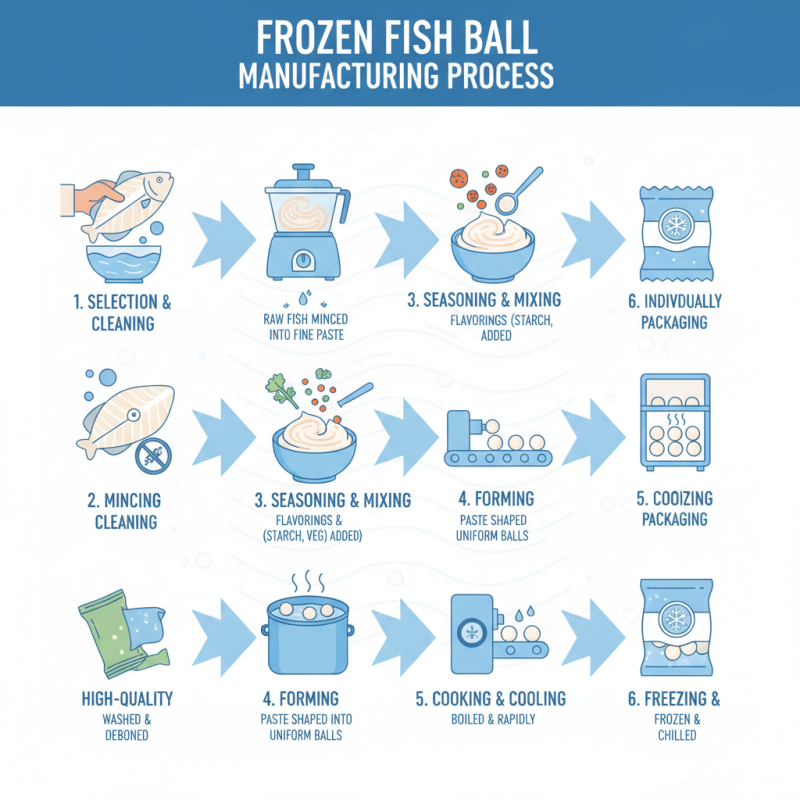 FROZEN FISH BALL
MANUFACTURING PROCESS

1. SELECTION & CLEANING

RAW FISH MINCED INTO FINE PASTE

3. SEASONING & MIXING
FLAVORINGS (STARCH, ADDED

6. INDIVDUALLY PACKAGING

2. MINCING CLEANING

3. SEASONING & MIXING
FLAVORINGS & (STARCH, VEG) ADDED)

4. FORMING
PASTE SHAPED UNIFORM BALLS

5. COOIZING PACKAGING

HIGH-QUALITY
WASHED & DEBONED

4. FORMING
PASTE SHAPED INTO UNIFORM BALLS

5. COOKING & COOLING
BOILED & RAPIDLY

6. FREEZING &
FROZEN & CHILLED