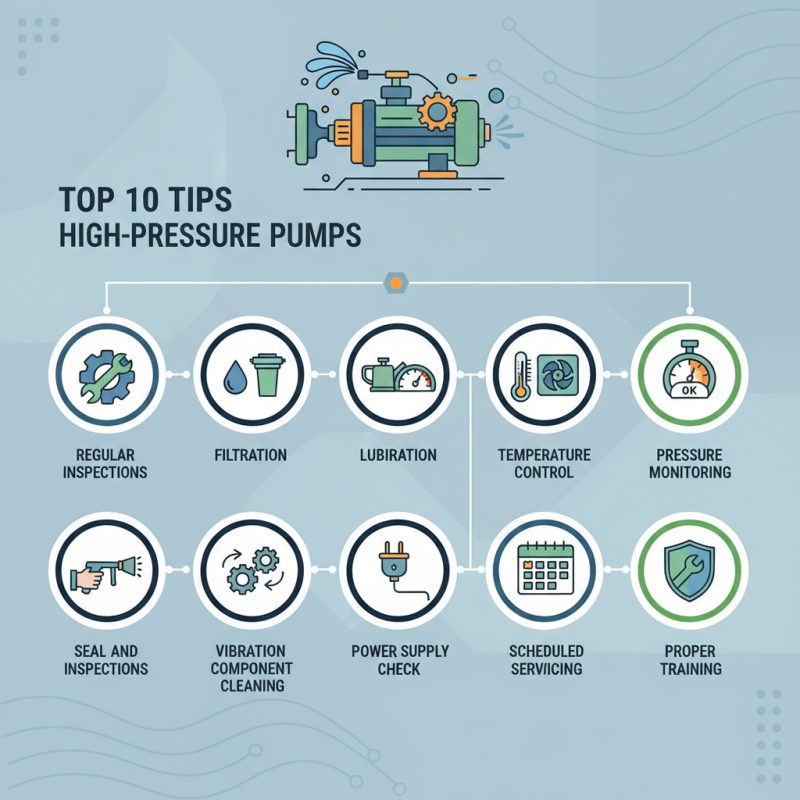 TOP 10 TIPS
HIGH-PRESSURE PUMPS

OK

REGULAR INSPECTIONS

FILTRATION

LUBIRATION

TEMPERATURE CONTROL

PRESSURE MONITORING

SEAL AND INSPECTIONS

VIBRATION COMPONENT CLEANING

POWER SUPPLY CHECK

SCHEDULED SERVIICING

PROPER TRAINING