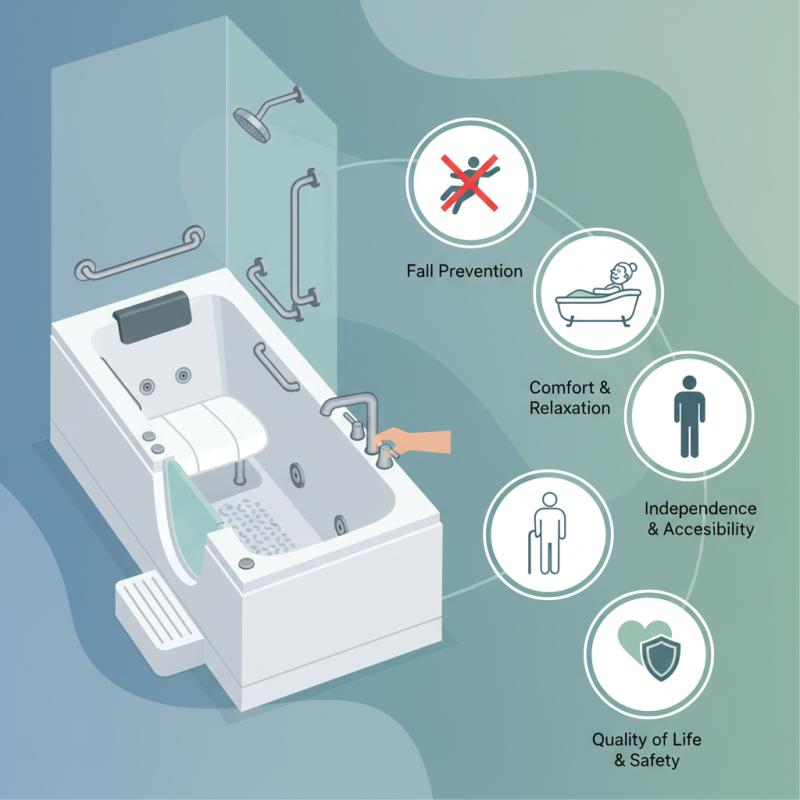 Fall Prevention

Comfort & Relaxation

Independence & Accesibility

Quality of Life & Safety