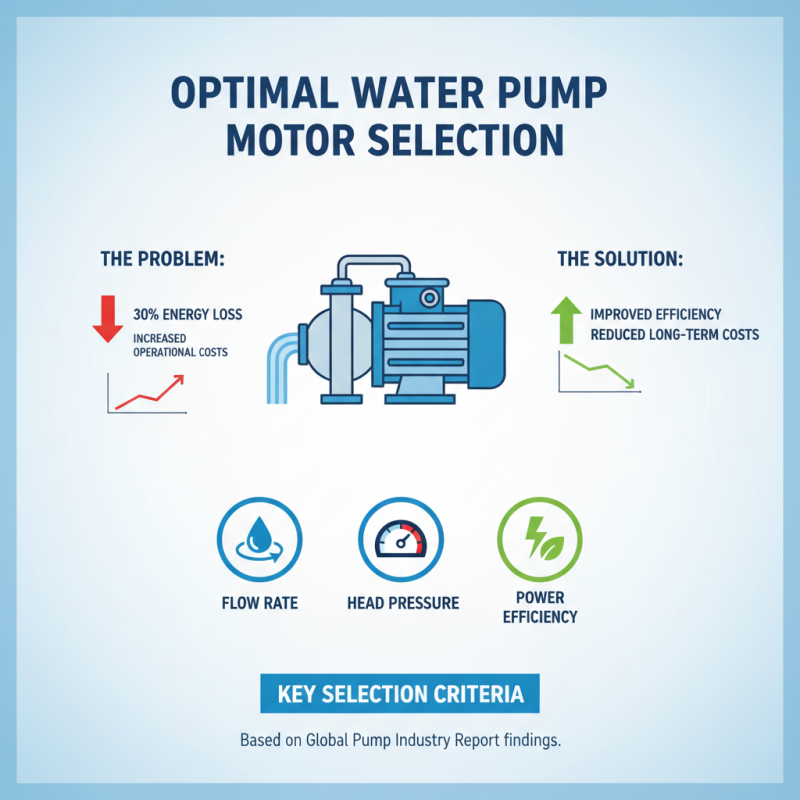 OPTIMAL WATER PUMP MOTOR SELECTION

THE PROBLEM:

30% ENERGY LOSS

INCREASED OPERATIONAL COSTS

THE SOLUTION:

IMPROVED EFFICIENCY

REDUCED LONG-TERM COSTS

FLOW RATE

HEAD PRESSURE

POWER EFFICIENCY

KEY SELECTION CRITERIA

Based on Global Pump Industry Report findings.