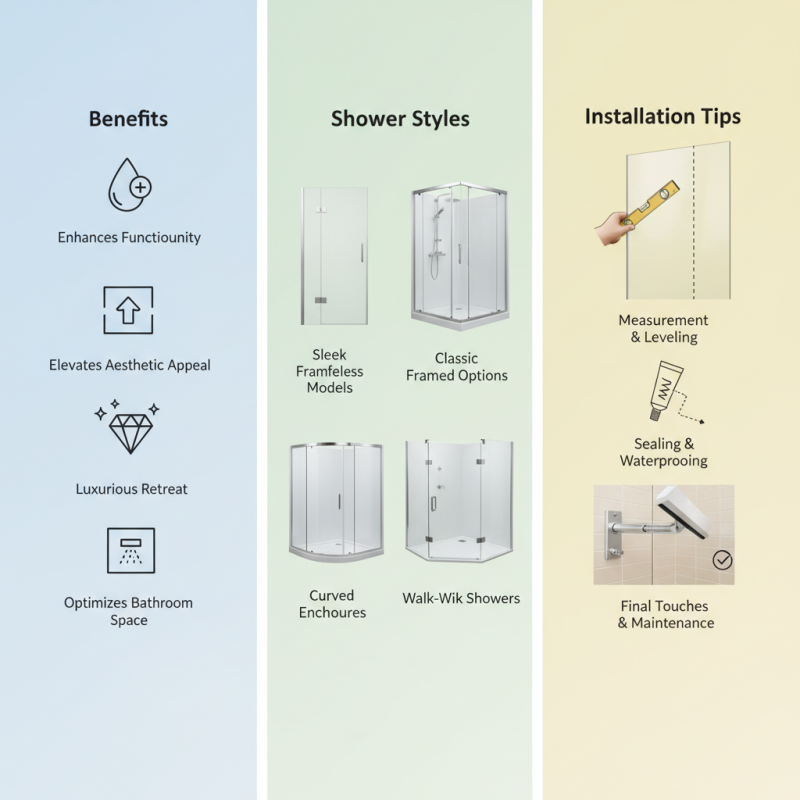 Benefits

Enhances Functiounity

Elevates Aesthetic Appeal

Luxurious Retreat

Optimizes Bathroom Space

Shower Styles

Sleek Framfeless Models

Classic Framed Options

Curved Enchoures

Walk-Wik Showers

Installation Tips

Measurement & Leveling

Sealing & Waterprooing

Final Touches & Maintenance