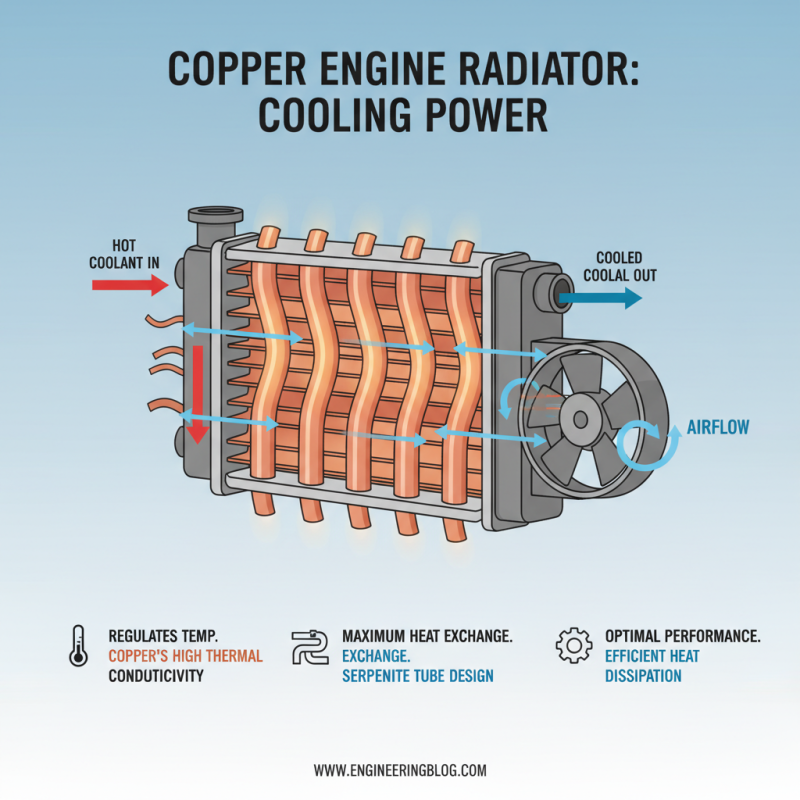 COPPER ENGINE RADIATOR: COOLING POWER

HOT COOLANT IN

COOLED COOLAL OUT

AIRFLOW

REGULATES TEMP.
COPPER'S HIGH THERMAL
CONDUTICIVITY

MAXIMUM HEAT EXCHANGE.
EXCHANGE.
SERPENITE TUBE DESIGN

OPTIMAL PERFORMANCE.
EFFICIENT HEAT
DISSIPATION

WWW.ENGINEERINGBLOG.COM