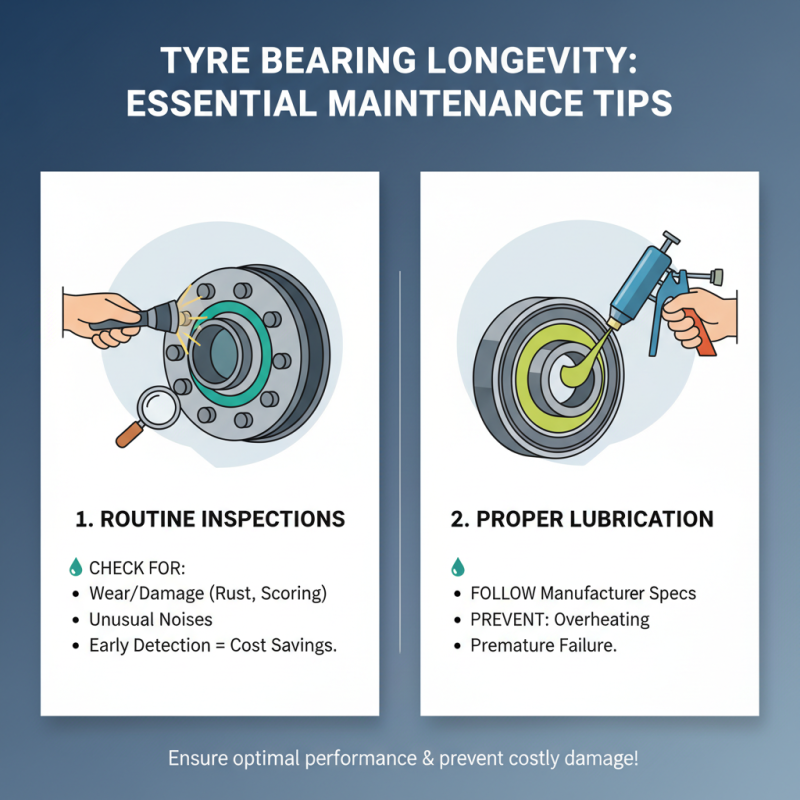 TYRE BEARING LONGEVITY: ESSENTIAL MAINTENANCE TIPS

1. ROUTINE INSPECTIONS

CHECK FOR:
• Wear/Damage (Rust, Scoring)
• Unusual Noises
• Early Detection = Cost Savings.

2. PROPER LUBRICATION

• FOLLOW Manufacturer Specs
• PREVENT: Overheating
• Premature Failure.

Ensure optimal performance & prevent costly damage!