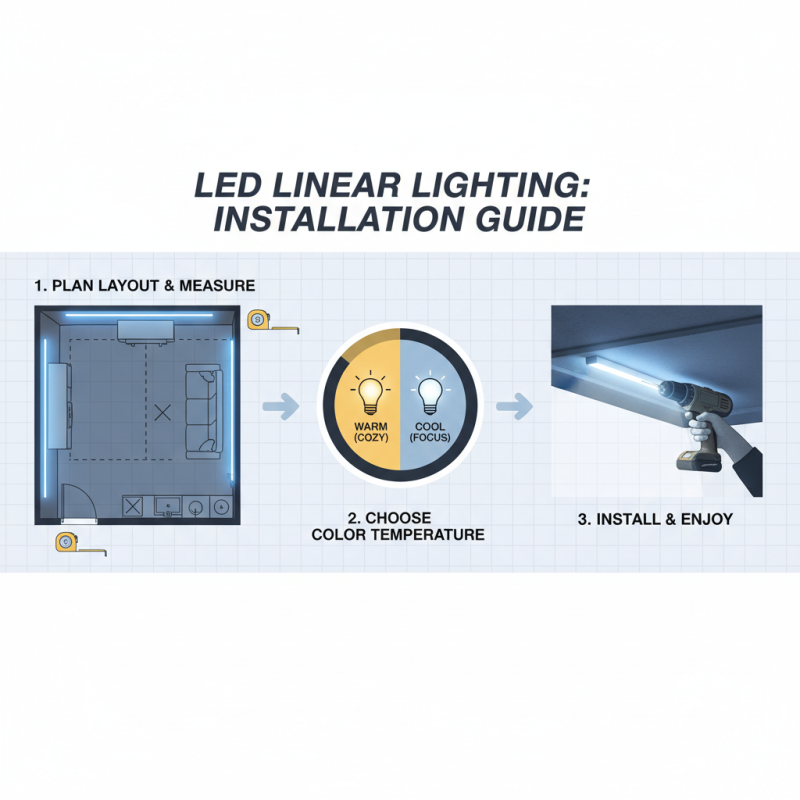 LED LINEAR LIGHTING:
INSTALLATION GUIDE

1. PLAN LAYOUT & MEASURE

WARM (COZY)

COOL (FOCUS)

2. CHOOSE COLOR TEMPERATURE

3. INSTALL & ENJOY