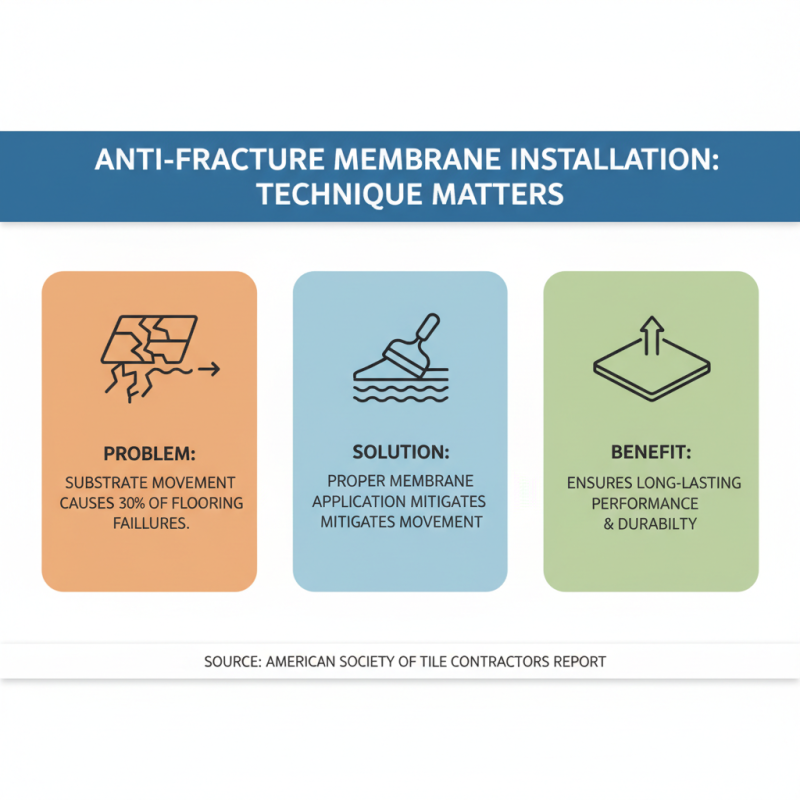 ANTI-FRACTURE MEMBRANE INSTALLATION: TECHNIQUE MATTERS

PROBLEM:
SUBSTRATE MOVEMENT CAUSES 30% OF FLOORING FAILLURES.

SOLUTION:
PROPER MEMBRANE APPLICATION MITIGATES MITIGATES MOVEMENT

BENEFIT:
ENSURES LONG-LASTING PERFORMANCE & DURABILTY

SOURCE: AMERICAN SOCIETY OF TILE CONTRACTORS REPORT