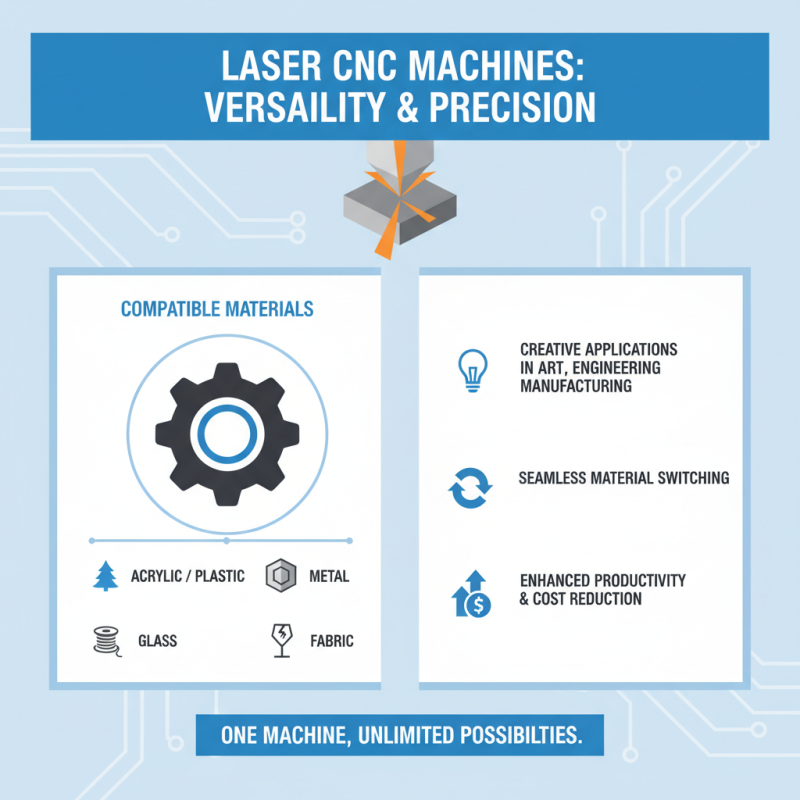 LASER CNC MACHINES: VERSAILITY & PRECISION

COMPATIBLE MATERIALS

ACRYLIC / PLASTIC

METAL

GLASS

FABRIC

CREATIVE APPLICATIONS IN ART, ENGINEERING MANUFACTURING

SEAMLESS MATERIAL SWITCHING

ENHANCED PRODUCTIVITY & COST REDUCTION

ONE MACHINE, UNLIMITED POSSIBILTIES.