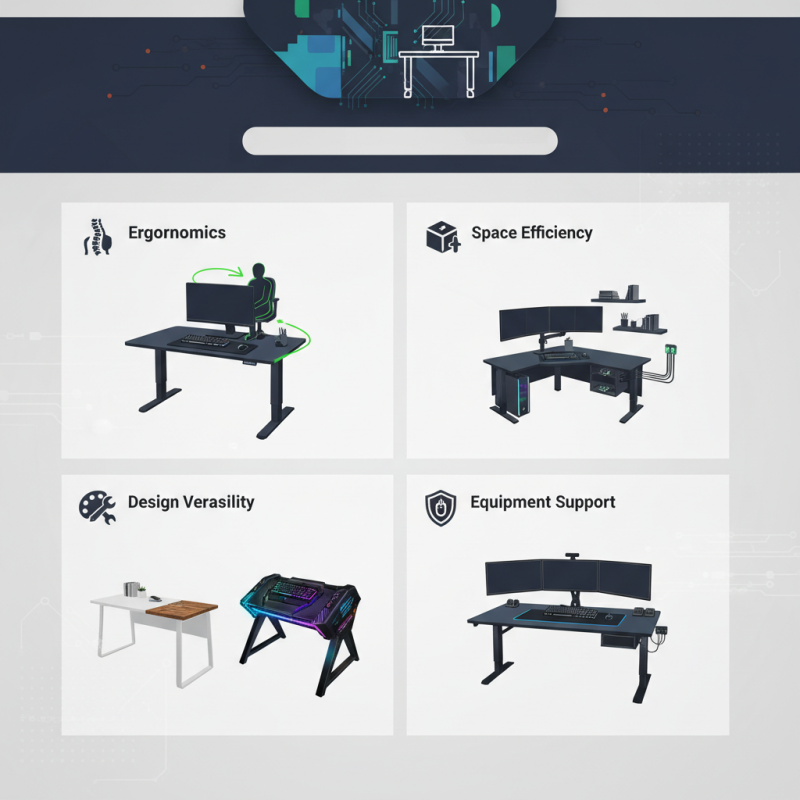 Ergornomics

Space Efficiency

Design Verasility

Equipment Support