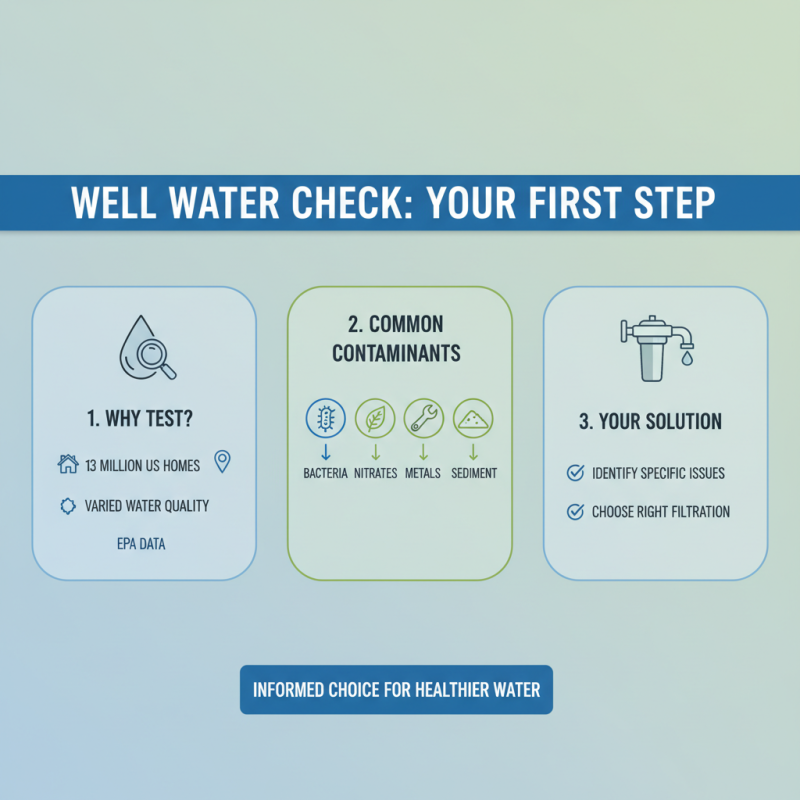 WELL WATER CHECK: YOUR FIRST STEP

1. WHY TEST?

13 MILLION US HOMES

VARIED WATER QUALITY

EPA DATA

2. COMMON CONTAMINANTS

BACTERIA NITRATES METALS SEDIMENT

3. YOUR SOLUTION

IDENTIFY SPECIFIC ISSUES

CHOOSE RIGHT FILTRATION

INFORMED CHOICE FOR HEALTHIER WATER