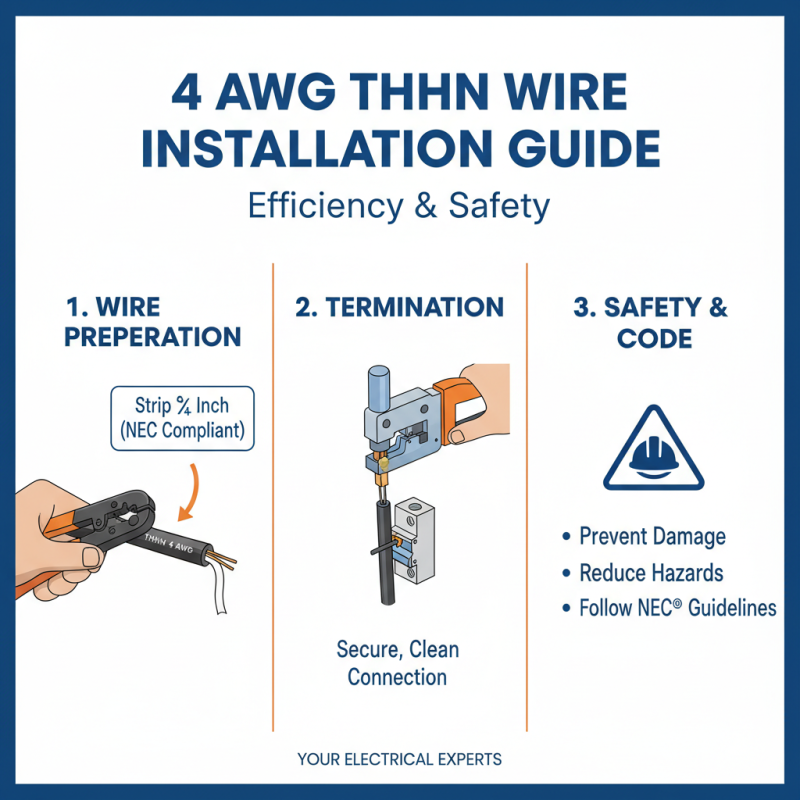 4 AWG THHN WIRE INSTALLATION GUIDE

Efficiency & Safety

1. WIRE PREPERATION

Strip ¾ Inch (NEC Compliant)

THHN 4 AWG

2. TERMINATION

Secure, Clean Connection

3. SAFETY & CODE

• Prevent Damage
• Reduce Hazards
• Follow NEC® Guidelines

YOUR ELECTRICAL EXPERTS