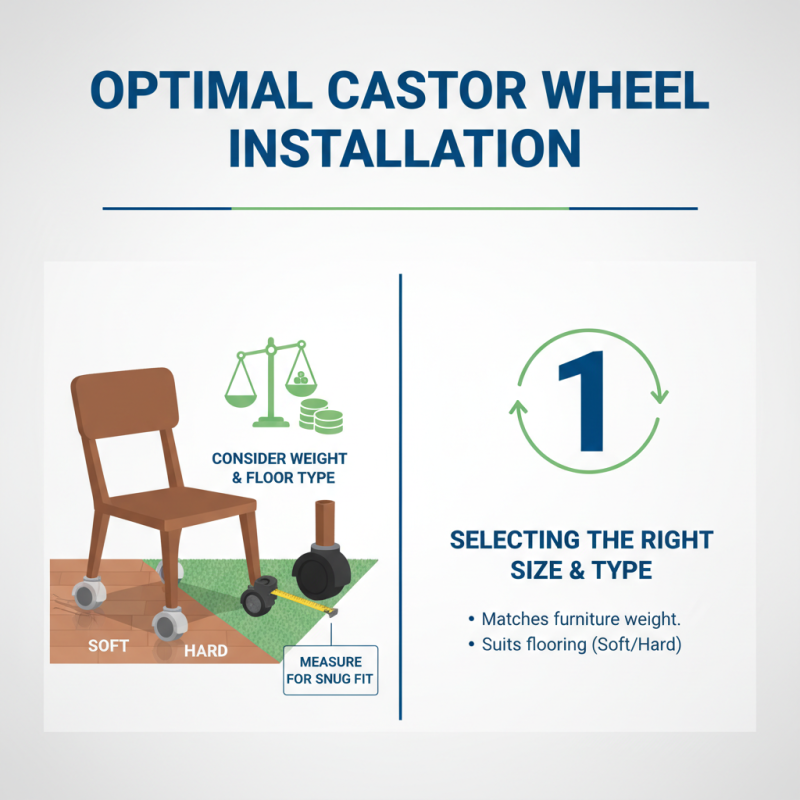 OPTIMAL CASTOR WHEEL INSTALLATION

CONSIDER WEIGHT & FLOOR TYPE

SOFT

HARD

MEASURE FOR SNUG FIT

1

SELECTING THE RIGHT SIZE & TYPE

• Matches furniture weight.
• Suits flooring (Soft/Hard)