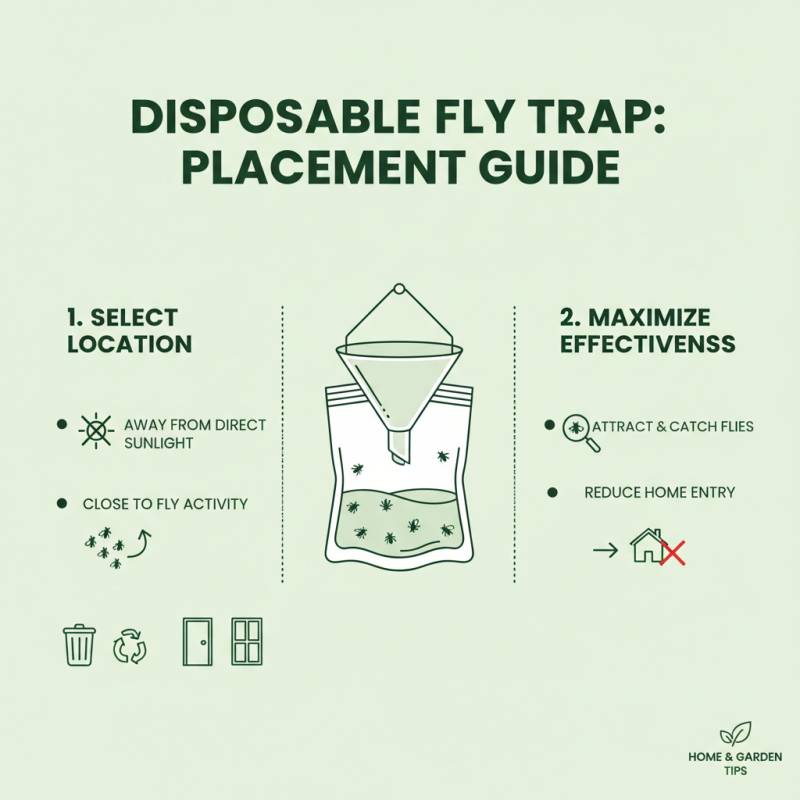 DISPOSABLE FLY TRAP: PLACEMENT GUIDE

1. SELECT LOCATION

AWAY FROM DIRECT SUNLIGHT

CLOSE TO FLY ACTIVITY

2. MAXIMIZE EFFECTIVENSS

ATTRACT & CATCH FLIES

REDUCE HOME ENTRY

HOME & GARDEN TIPS