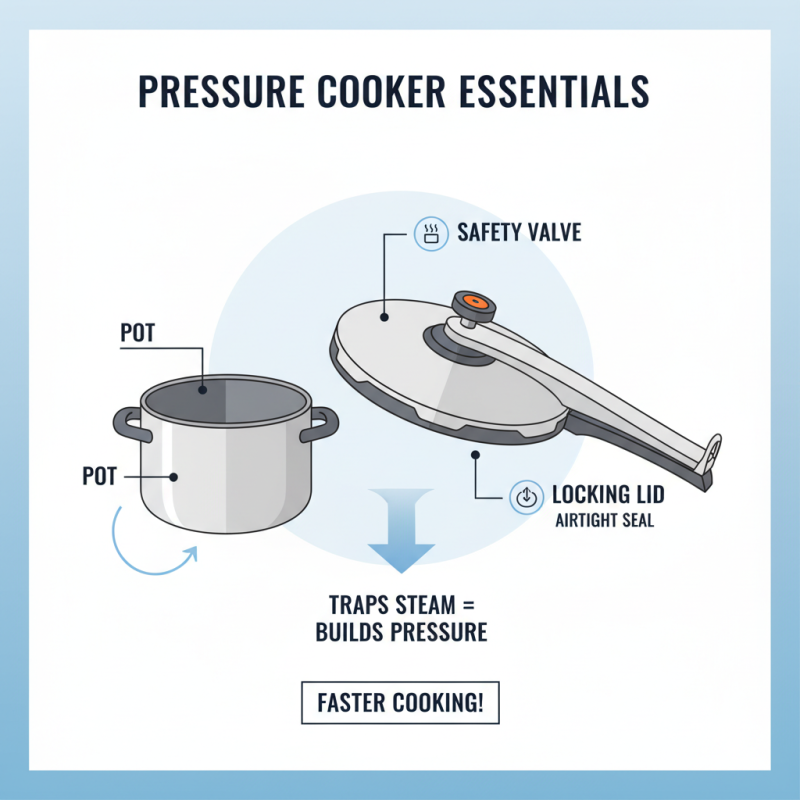 PRESSURE COOKER ESSENTIALS

SAFETY VALVE

POT

POT

LOCKING LID
AIRTIGHT SEAL

TRAPS STEAM =
BUILDS PRESSURE

FASTER COOKING!