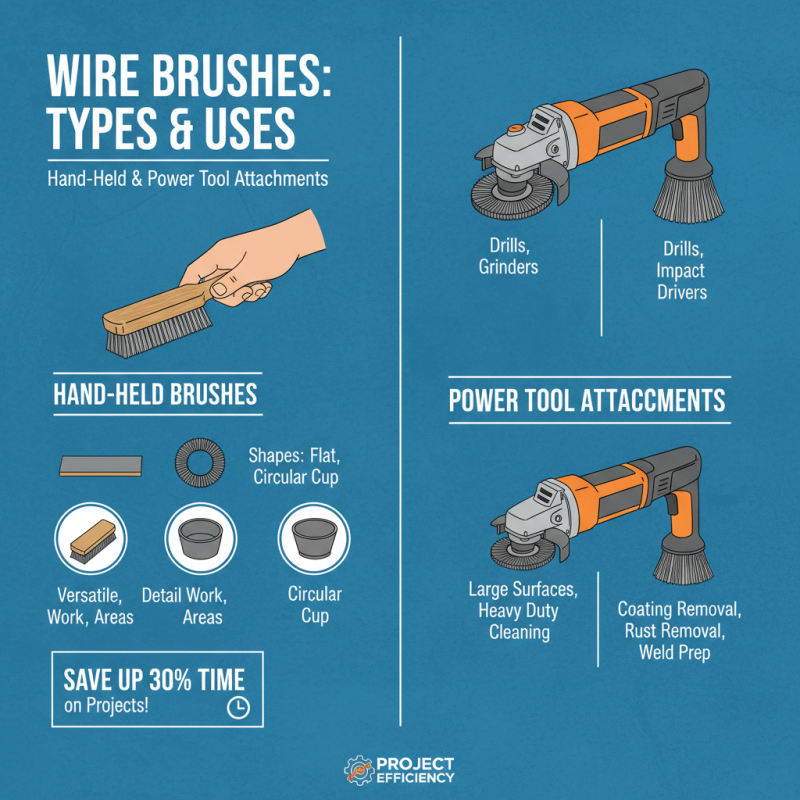 WIRE BRUSHES: TYPES & USES

Hand-Held & Power Tool Attachments

HAND-HELD BRUSHES

Shapes: Flat, Circular Cup

Versatile, Work, Areas

Detail Work, Areas

Circular Cup

SAVE UP 30% TIME on Projects!

Drills, Grinders

Drills, Impact Drivers

POWER TOOL ATTACCMENTS

Large Surfaces, Heavy Duty Cleaning

Coating Removal, Rust Removal, Weld Prep

PROJECT EFFICIENCY