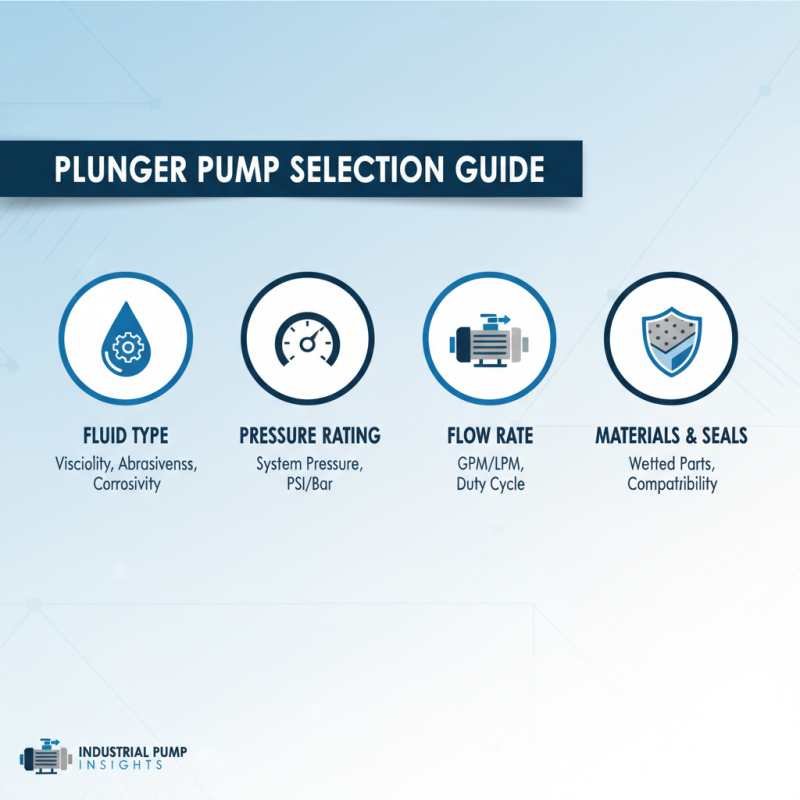 PLUNGER PUMP SELECTION GUIDE

FLUID TYPE
Visciolity, Abrasivenss, Corrosivity

PRESSURE RATING
System Pressure, PSI/Bar

FLOW RATE
GPM/LPM, Duty Cycle

MATERIALS & SEALS
Wetted Parts, Compatribility

INDUSTRIAL PUMP
INSIGHTS