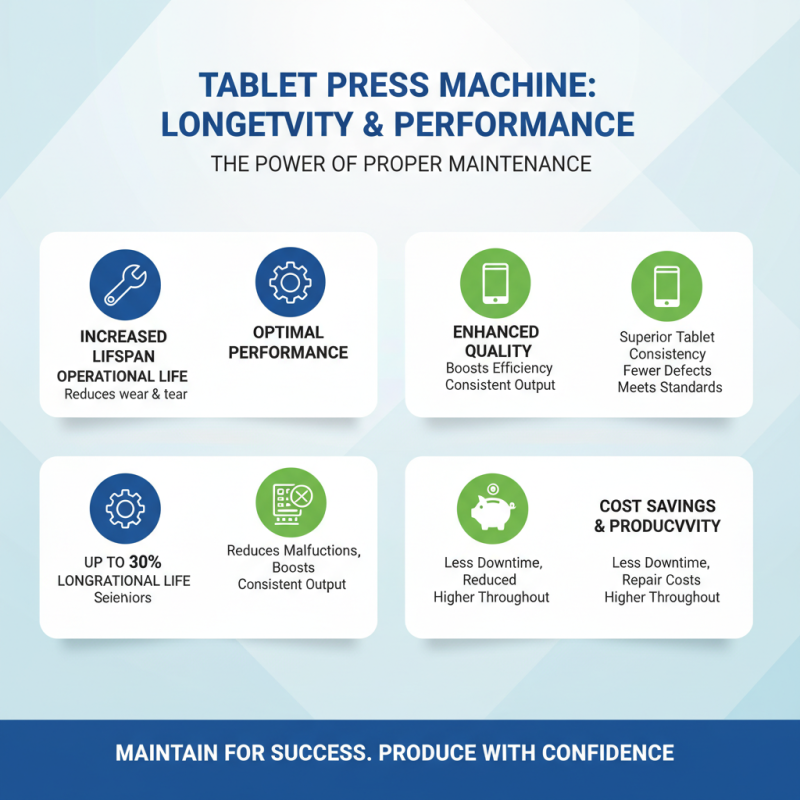 TABLET PRESS MACHINE: LONGETVITY & PERFORMANCE

THE POWER OF PROPER MAINTENANCE

INCREASED LIFSPAN OPERATIONAL LIFE
Reduces wear & tear

OPTIMAL PERFORMANCE

ENHANCED QUALITY
Boosts Efficiency
Consistent Output

Superior Tablet Consistency
Fewer Defects
Meets Standards

UP TO 30% LONGRATIONAL LIFE
Seieniors

Reduces Malfuctions,
Boosts
Consistent Output

Less Downtime,
Reduced
Higher Throughout

COST SAVINGS & PRODUCVVITY

Less Downtime,
Repair Costs
Higher Throughout

MAINTAIN FOR SUCCESS. PRODUCE WITH CONFIDENCE