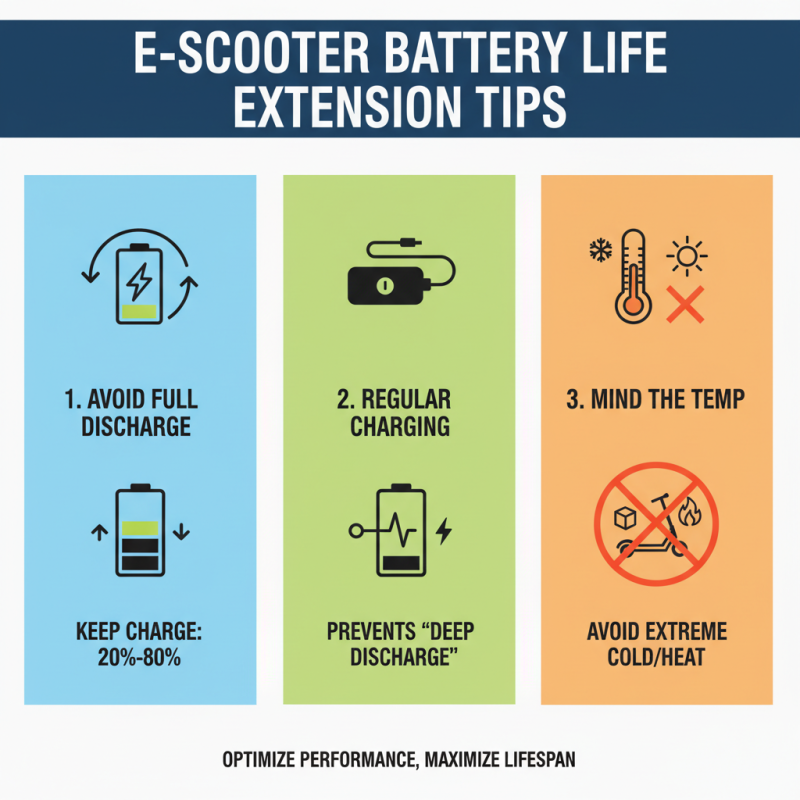 E-SCOOTER BATTERY LIFE EXTENSION TIPS

1. AVOID FULL DISCHARGE

KEEP CHARGE: 20%-80%

2. REGULAR CHARGING

PREVENTS "DEEP DISCHARGE"

3. MIND THE TEMP

AVOID EXTREME COLD/HEAT

OPTIMIZE PERFORMANCE, MAXIMIZE LIFESPAN