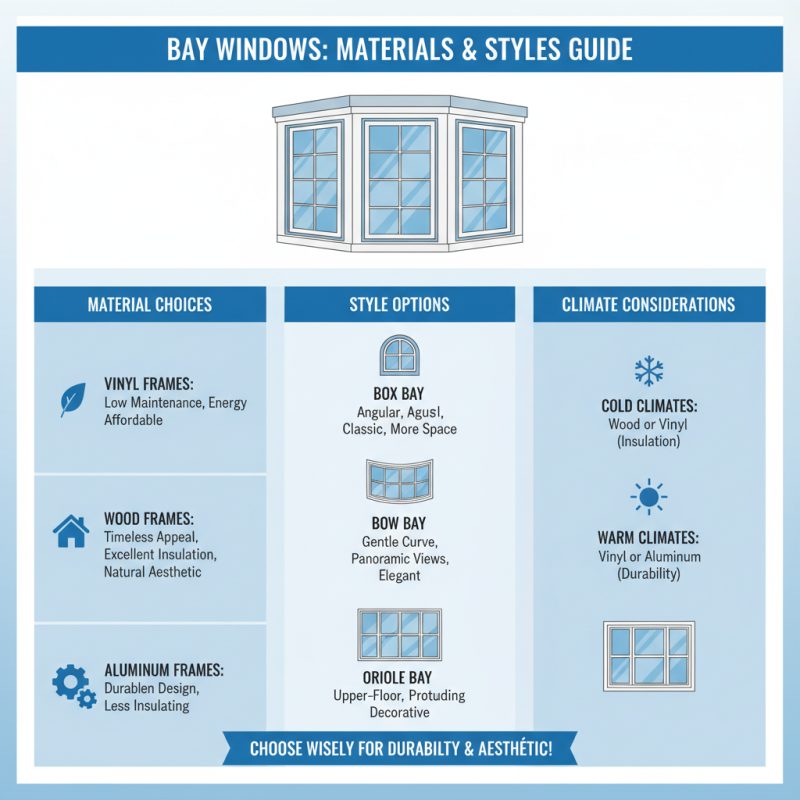 BAY WINDOWS: MATERIALS & STYLES GUIDE

MATERIAL CHOICES

VINYL FRAMES:
Low Maintenance, Energy Affordable

WOOD FRAMES:
Timeless Appeal, Excellent Insulation, Natural Aesthetic

ALUMINUM FRAMES:
Durablen Design, Less Insulating

STYLE OPTIONS

BOX BAY
Angular, Agusl, Classic, More Space

BOW BAY
Gentle Curve, Panoramic Views, Elegant

ORIOLE BAY
Upper-Floor, Protuding Decorative

CLIMATE CONSIDERATIONS

COLD CLIMATES:
Wood or Vinyl (Insulation)

WARM CLIMATES:
Vinyl or Aluminum (Durability)

CHOOSE WISELY FOR DURABILTY & AESTHÉTIC!