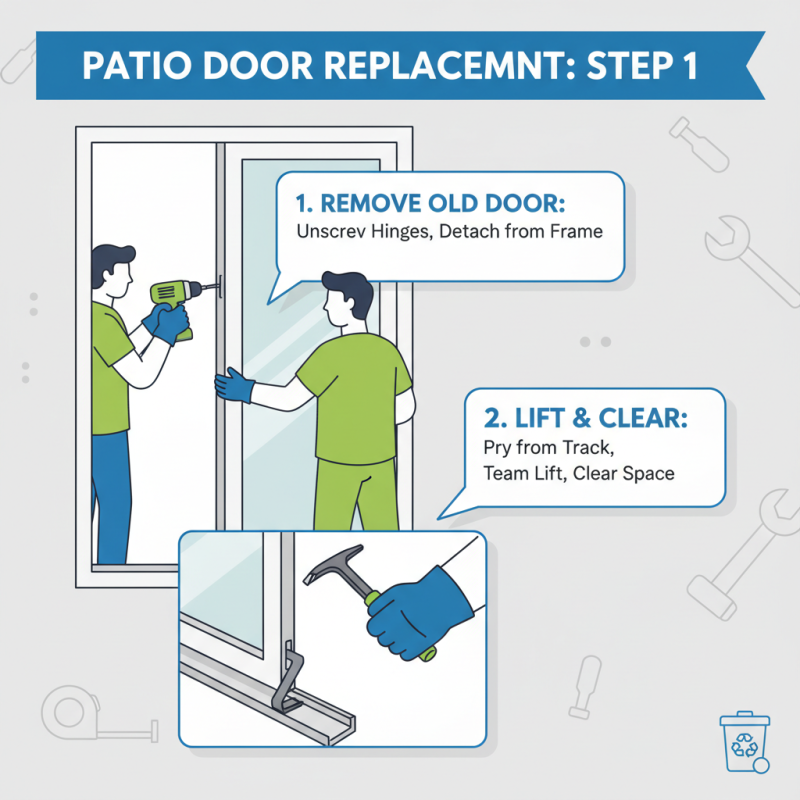 PATIO DOOR REPLACEMNT: STEP 1

1. REMOVE OLD DOOR:
Unscrev Hinges, Detach from Frame

2. LIFT & CLEAR:
Pry from Track, Team Lift, Clear Space