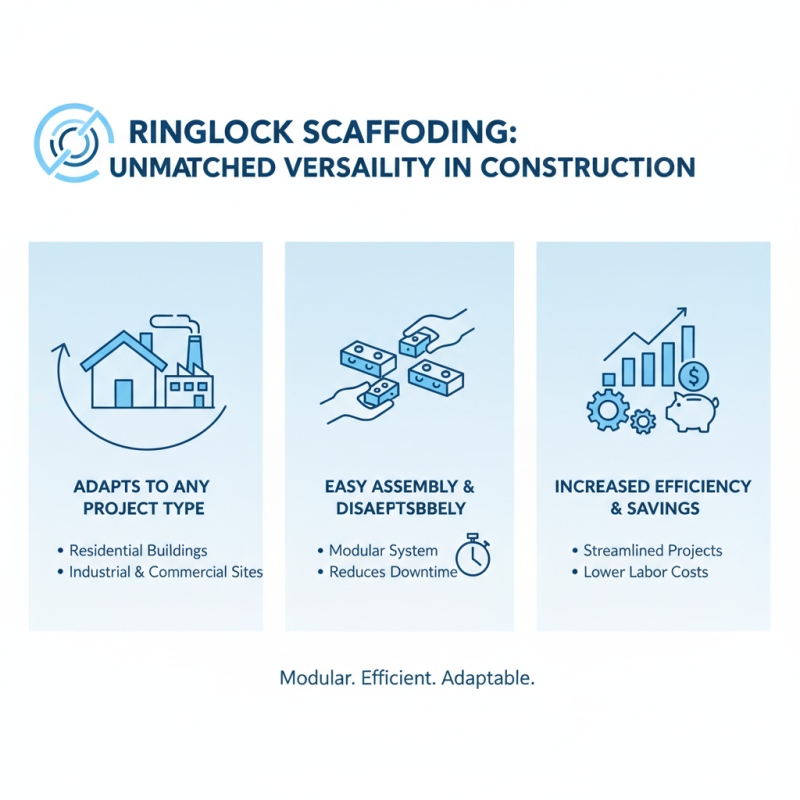 RINGLOCK SCAFFODING:
UNMATCHED VERSAILITY IN CONSTRUCTION

ADAPTS TO ANY PROJECT TYPE

• Residential Buildings
• Industrial & Commercial Sites

EASY ASSEMBLY & DISAEPTSBBELY

• Modular System
• Reduces Downtime

INCREASED EFFICIENCY & SAVINGS

• Streamlined Projects
• Lower Labor Costs

Modular. Efficient. Adaptable.