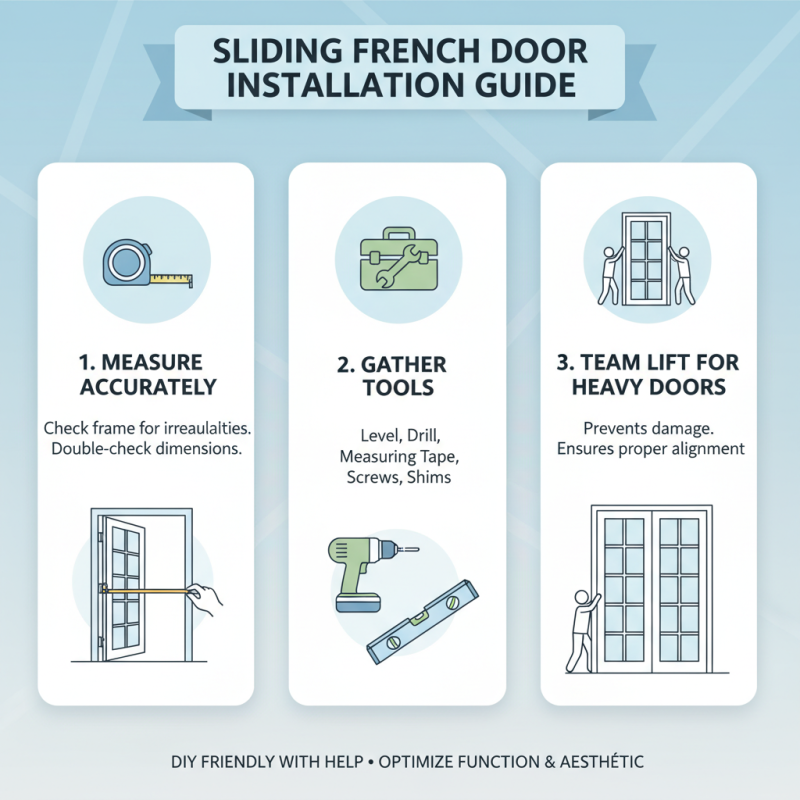 SLIDING FRENCH DOOR INSTALLATION GUIDE

1. MEASURE ACCURATELY

Check frame for irreaulalties. Double-check dimensions.

2. GATHER TOOLS

Level, Drill, Measuring Tape, Screws, Shims

3. TEAM LIFT FOR HEAVY DOORS

Prevents damage. Ensures proper alignment

DIY FRIENDLY WITH HELP • OPTIMIZE FUNCTION & AESTHÉTIC