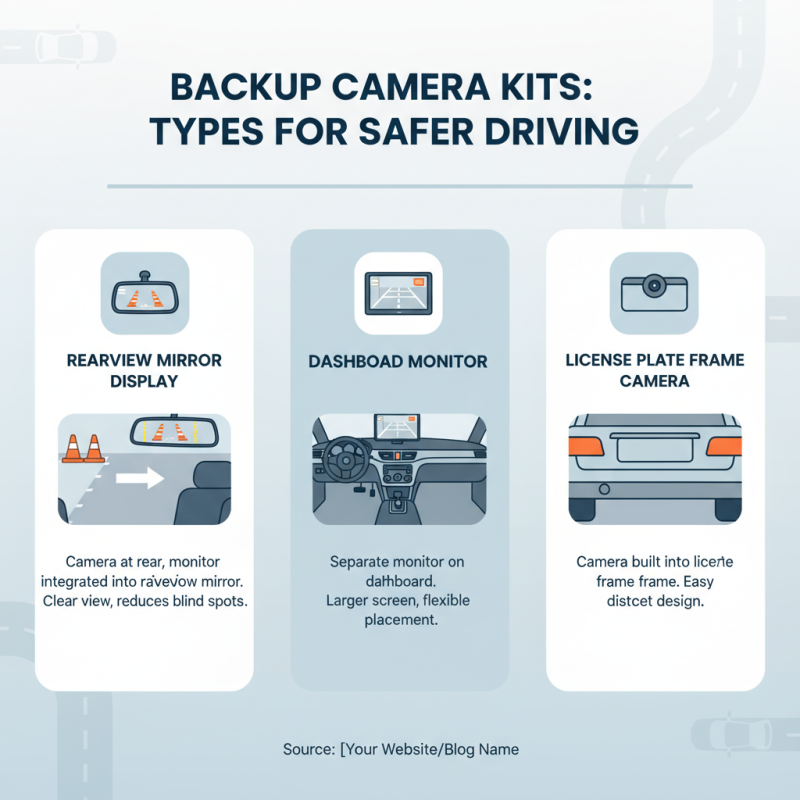 BACKUP CAMERA KITS: TYPES FOR SAFER DRIVING

REARVIEW MIRROR DISPLAY

Camera at rear, monitor integrated into ravevow mirror. Clear view, reduces blind spots.

DASHBOAD MONITOR

Separate monitor on dathboard.
Larger screen, flexible placement.

LICENSE PLATE FRAME CAMERA

Camera built into licerte frame frame. Easy distcet design.

Source: [Your Website/Blog Name