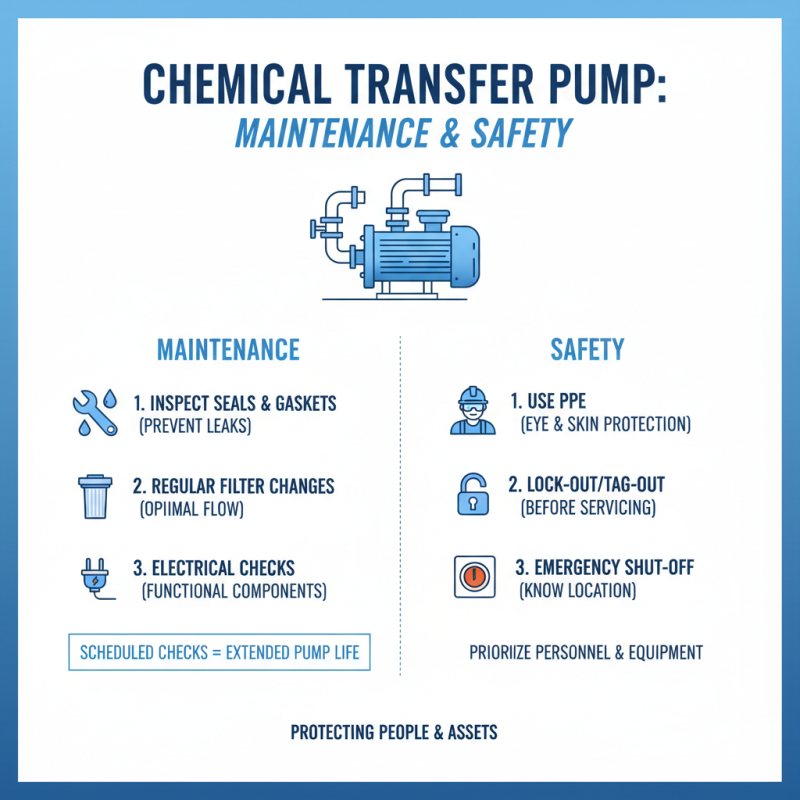 CHEMICAL TRANSFER PUMP:
MAINTENANCE & SAFETY

MAINTENANCE

1. INSPECT SEALS & GASKETS
(PREVENT LEAKS)

2. REGULAR FILTER CHANGES
(OPIIMAL FLOW)

3. ELECTRICAL CHECKS
(FUNCTIONAL COMPONENTS)

SCHEDULED CHECKS = EXTENDED PUMP LIFE

SAFETY

1. USE PPE
(EYE & SKIN PROTECTION)

2. LOCK-OUT/TAG-OUT
(BEFORE SERVICING)

3. EMERGENCY SHUT-OFF
(KNOW LOCATION)

PRIORIIZE PERSONNEL & EQUIPMENT

PROTECTING PEOPLE & ASSETS