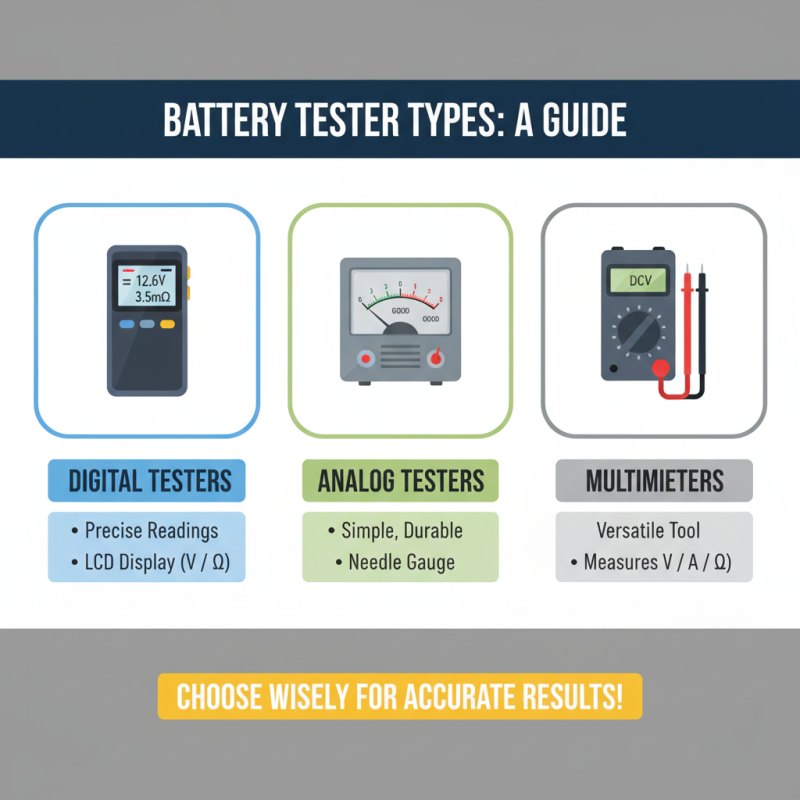 BATTERY TESTER TYPES: A GUIDE

= 12.6V
3.5mΩ

GOOD
GOOD

DCV

DIGITAL TESTERS
• Precise Readings
• LCD Display (V / Ω)

ANALOG TESTERS
• Simple, Durable
• Needle Gauge

MULTIMIETERS
Versatile Tool
• Measures V / A / Ω)

CHOOSE WISELY FOR ACCURATE RESULTS!