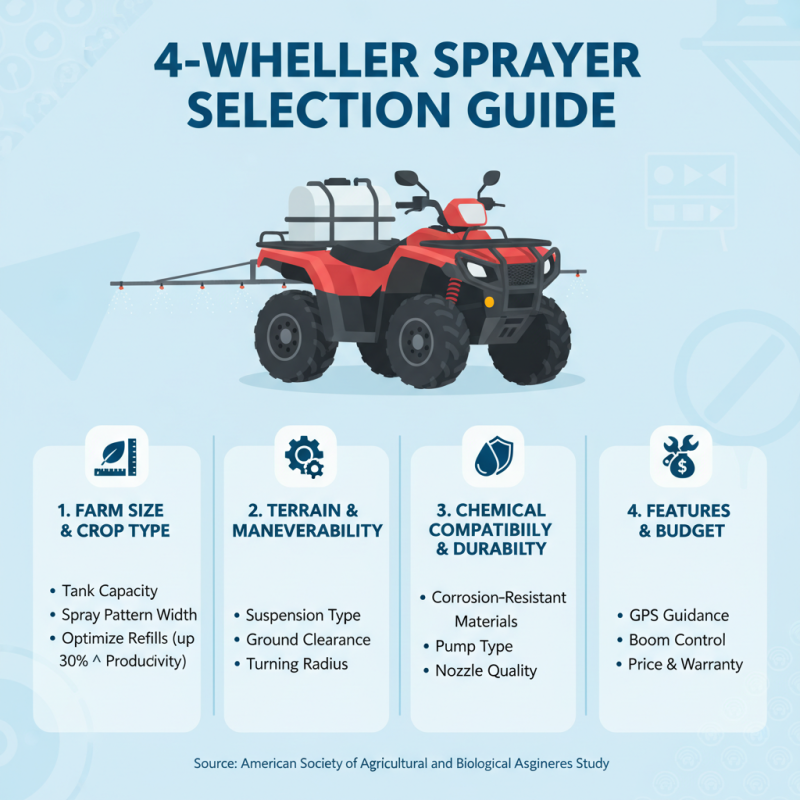 4-WHELLER SPRAYER SELECTION GUIDE

1. FARM SIZE & CROP TYPE

• Tank Capacity
• Spray Pattern Width
• Optimize Refills (up 30% ^ Producivity)

2. TERRAIN & MANEVERABILITY

• Suspension Type
• Ground Clearance
• Turning Radius

3. CHEMICAL COMPATIBIILY & DURABILTY

• Corrosion-Resistant Materials
• Pump Type
• Nozzle Quality

4. FEATURES & BUDGET

• GPS Guidance
• Boom Control
• Price & Warranty

Source: American Society of Agricultural and Biological Asgineres Study